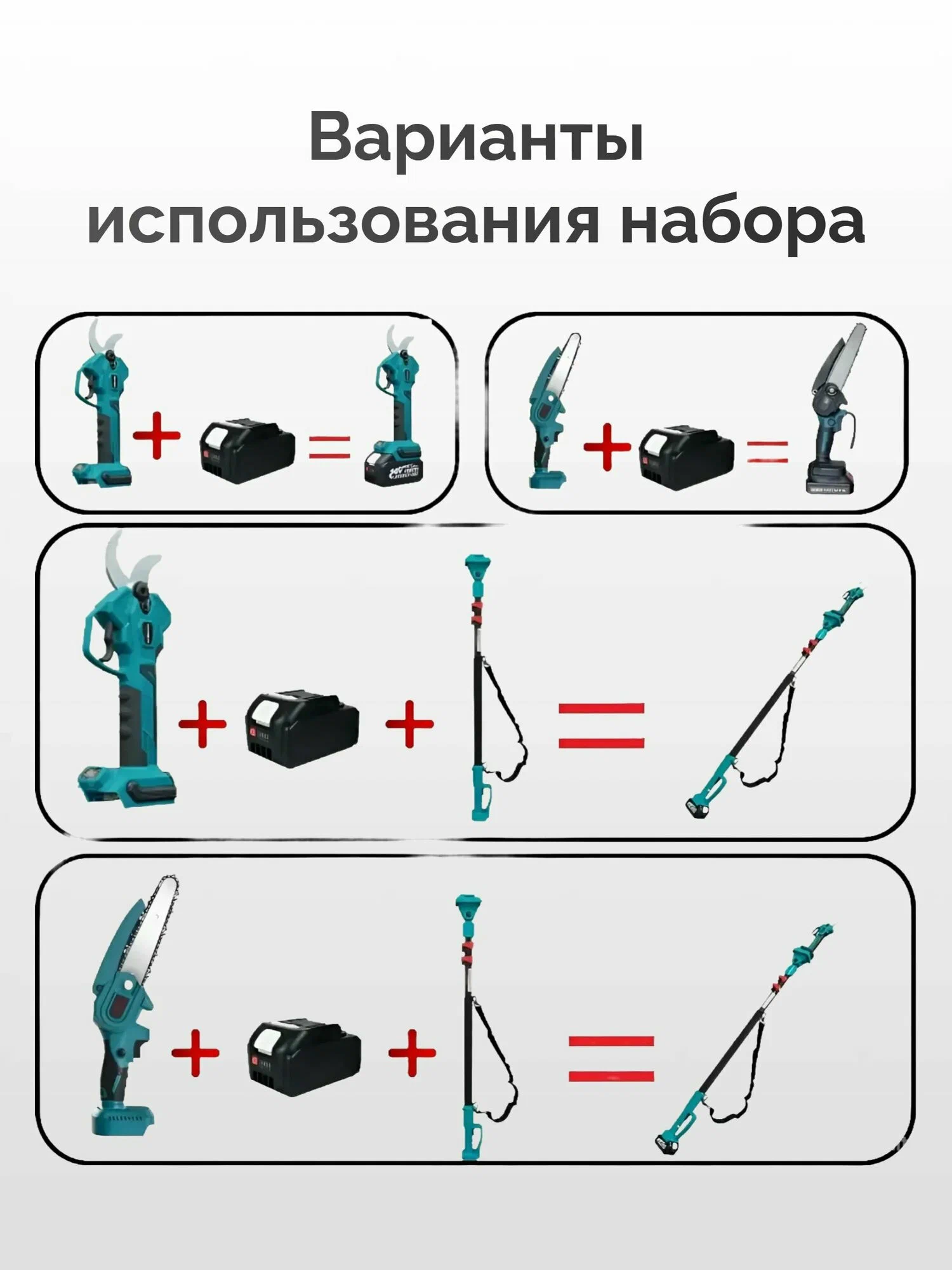 Варианты использования набора