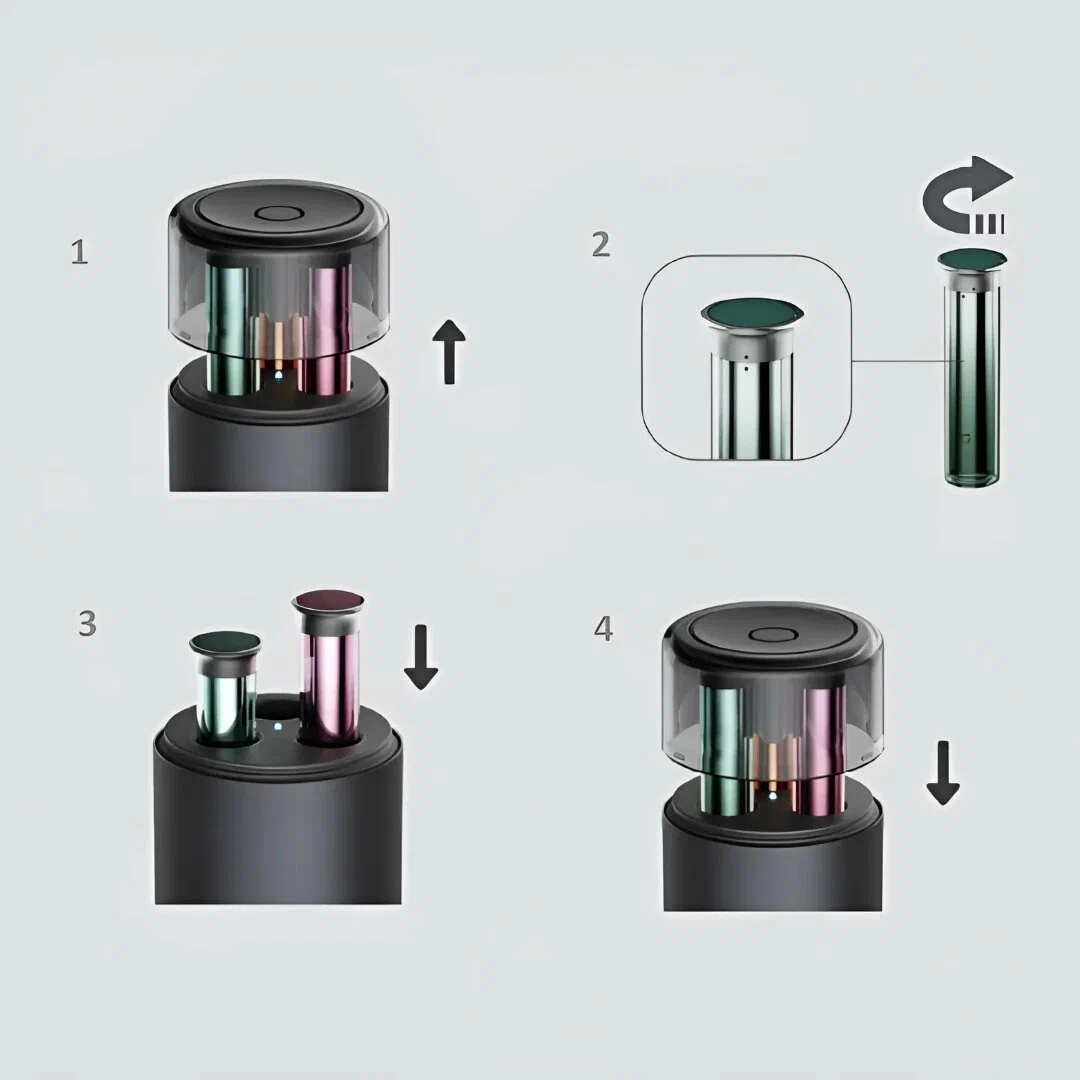 1

2

3

4