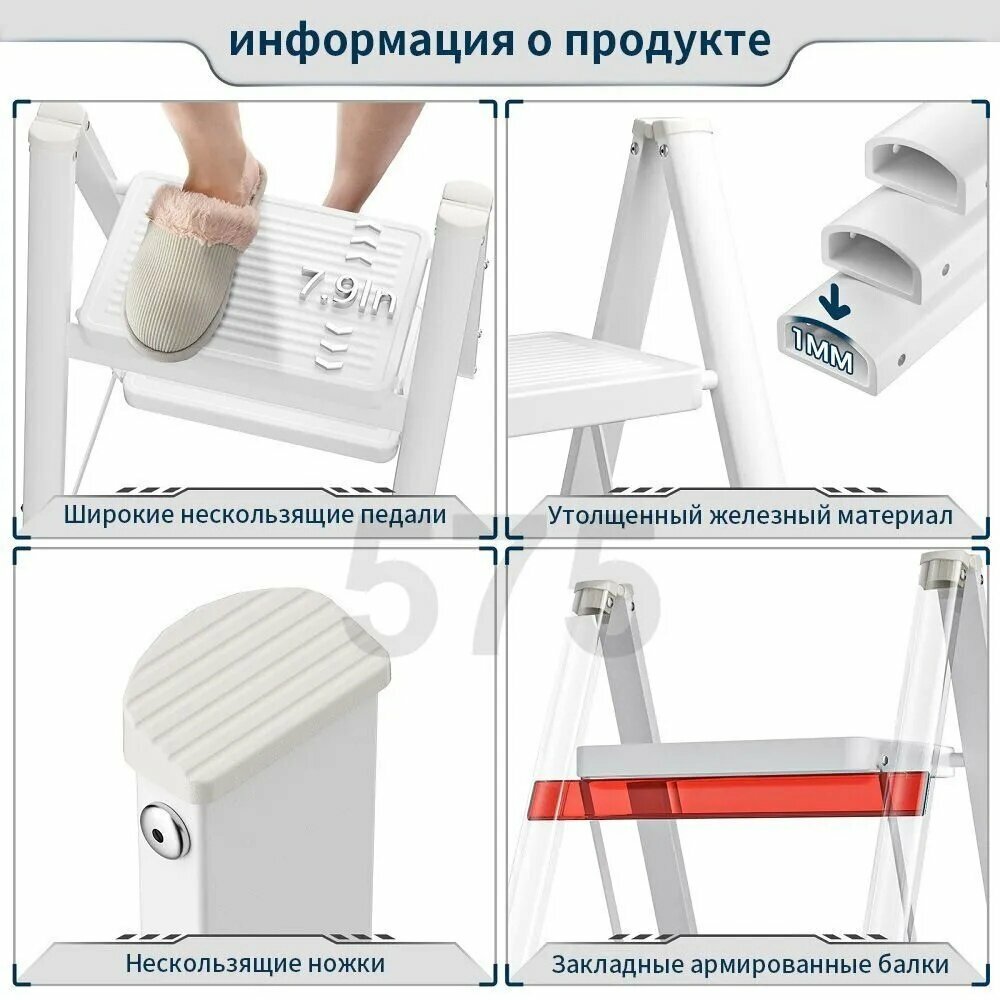 информация о продукте

7.9in

Широкие нескользящие педали

1MM

Утолщенный железный материал

575

Нескользящие ножки

Закладные армированные балки