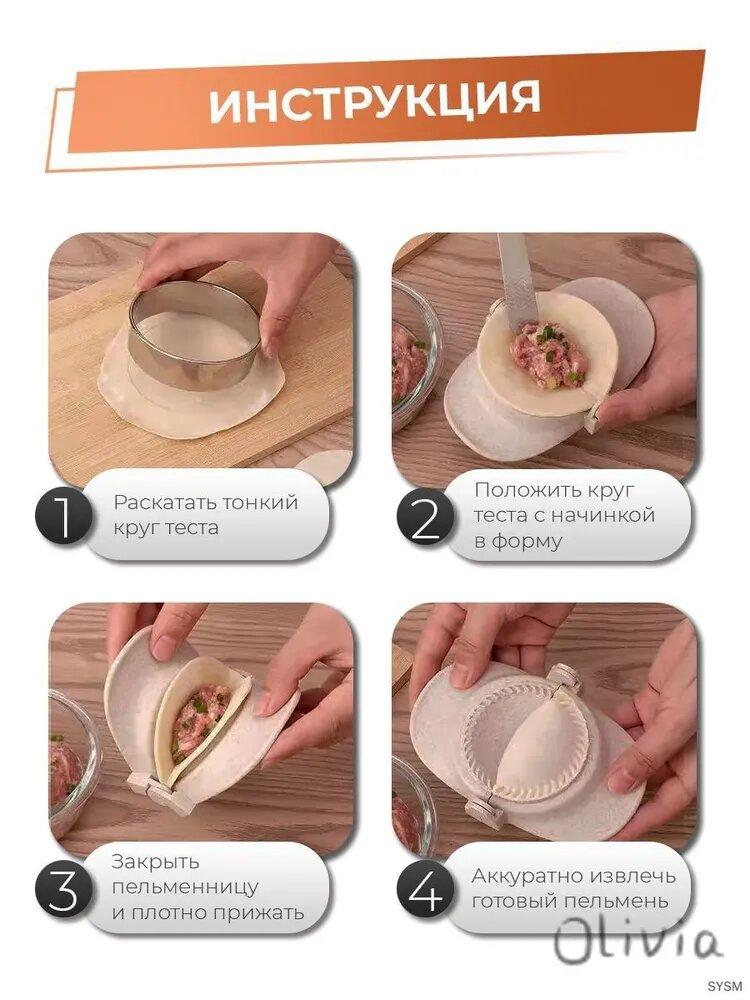 ИНСТРУКЦИЯ

1 Раскатать тонкий круг теста

2 Положить круг теста с начинкой в форму

3 Закрыть пельменницу и плотно прижать

4 Аккуратно извлечь готовый пельмень

Olivia

SYSM