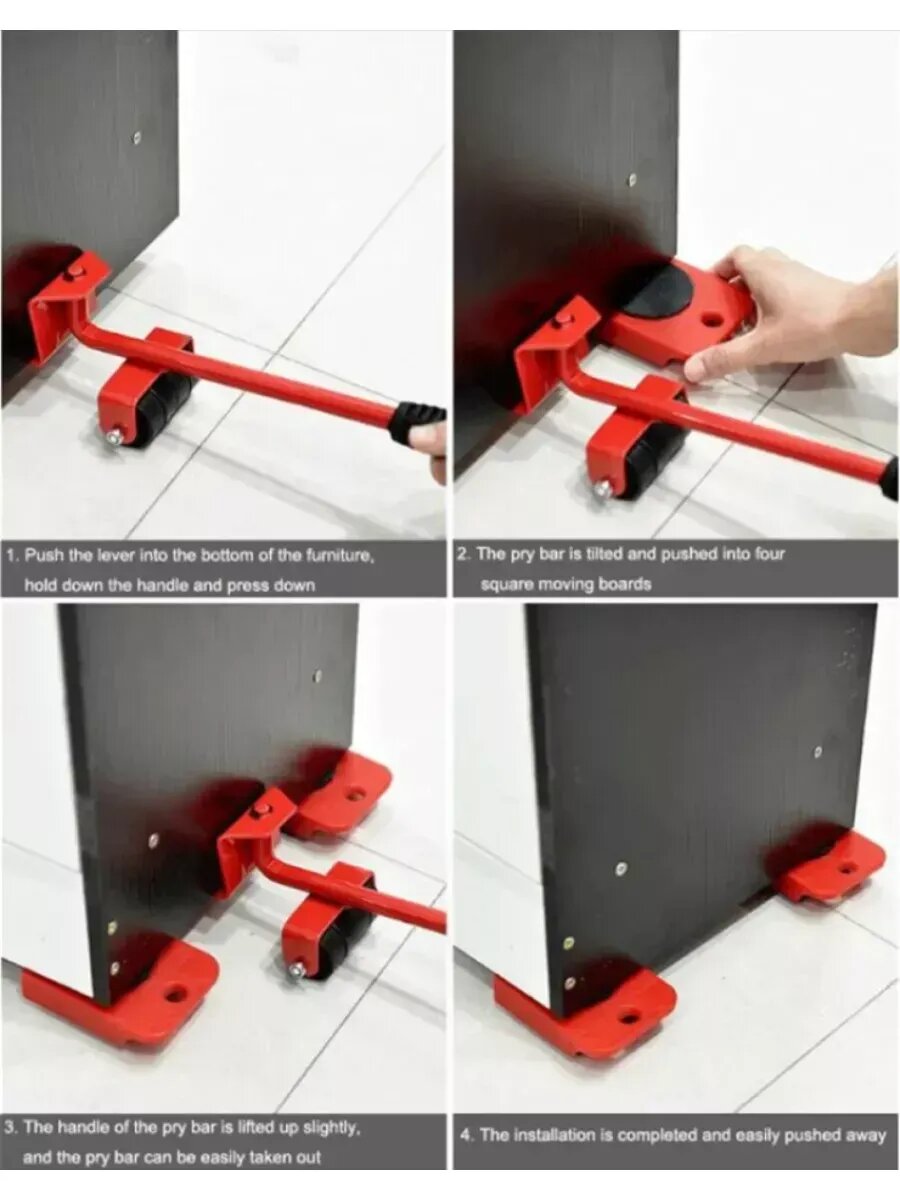 1. Push the lever into the bottom of the furniture, hold down the handle and press down

2. The pry bar is tilted and pushed into four square moving boards

3. The handle of the pry bar is lifted up slightly, and the pry bar can be easily taken out

4. The installation is completed and easily pushed away