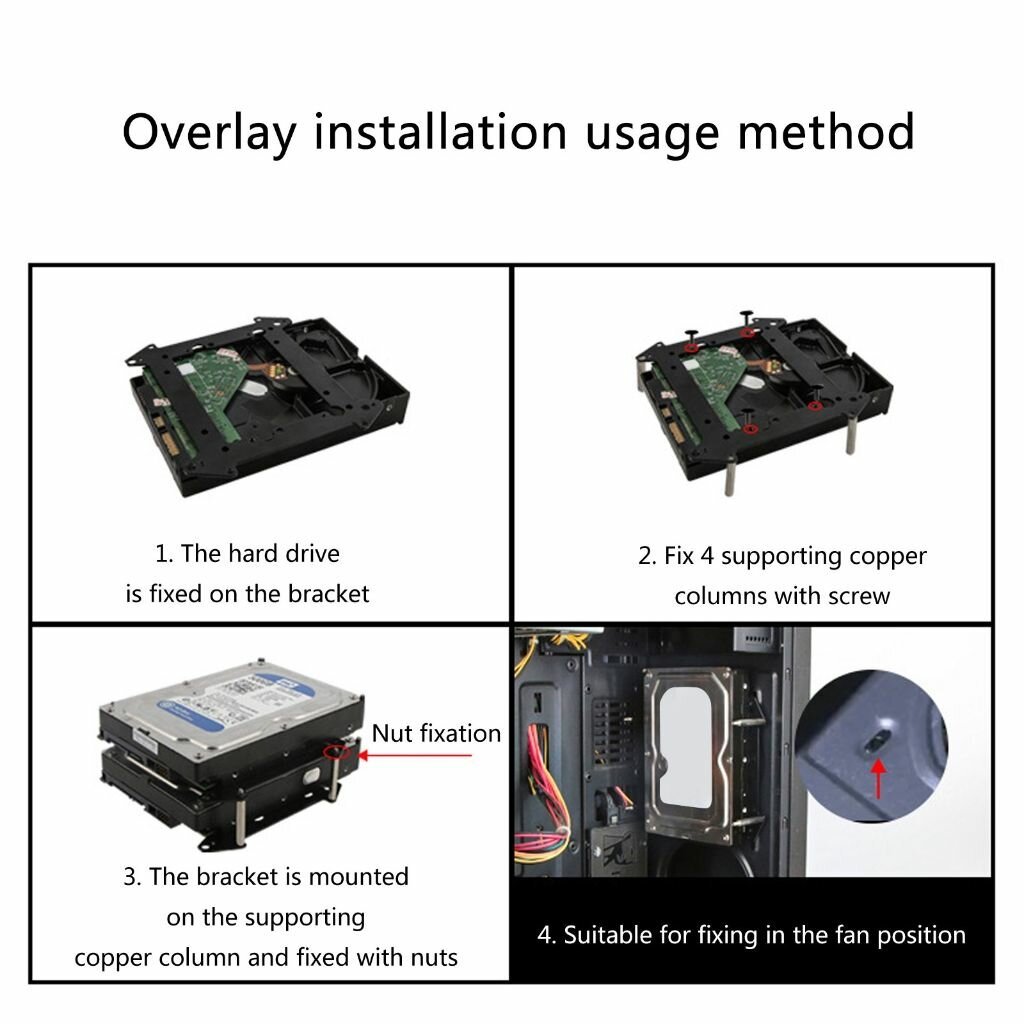 Overlay installation usage method

1. The hard drive is fixed on the bracket

2. Fix 4 supporting copper columns with screw

Nut fixation

3. The bracket is mounted on the supporting copper column and fixed with nuts

4. Suitable for fixing in the fan position