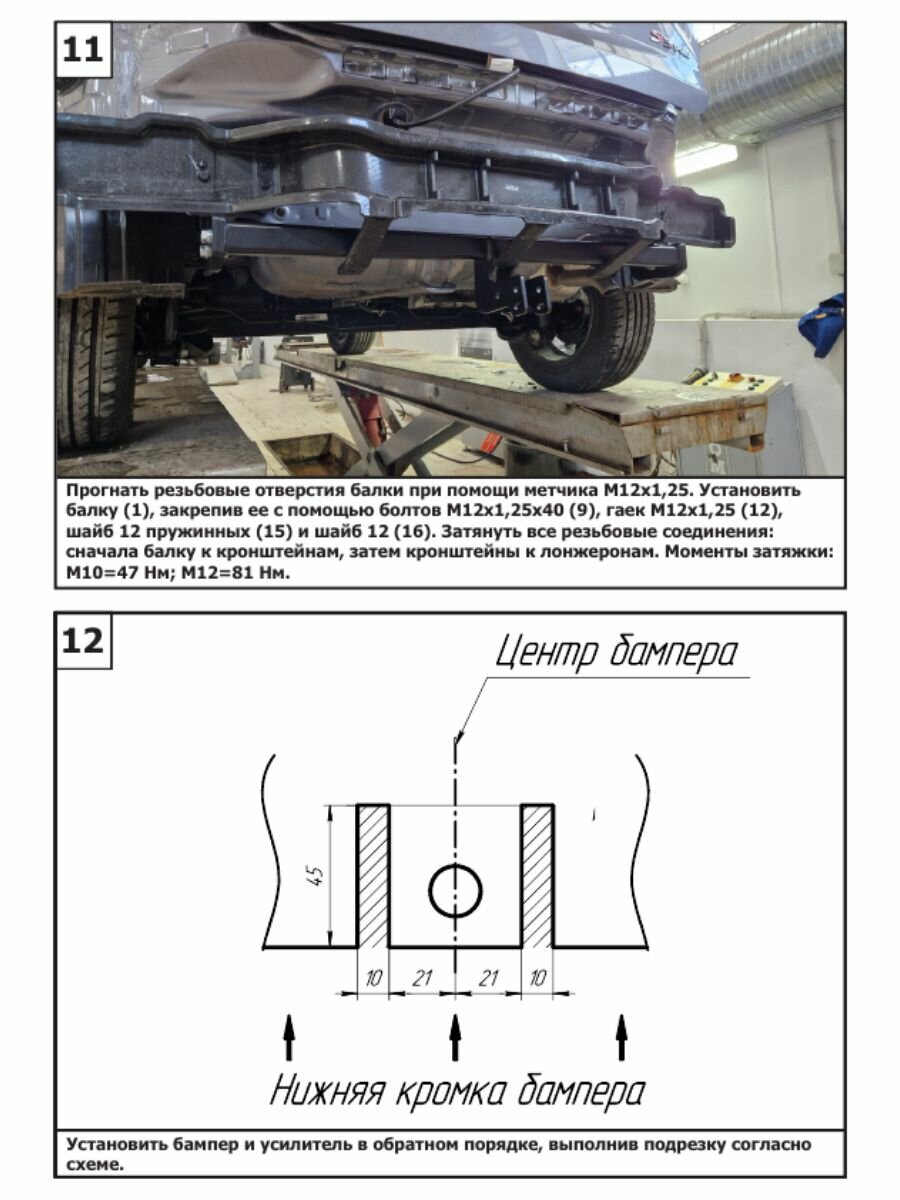 11

Прогнать резьбовые отверстия балки при помощи метчика М12х1,25. Установить балку (1), закрепив ее с помощью болтов М12х1,25х40 (9), гаек М12х1,25 (12), шайб 12 пружинных (15) и шайб 12 (16). Затянуть все резьбовые соединения: сначала балку к кронштейнам, затем кронштейны к лонжеронам. Моменты затяжки: М10=47 Нм; М12=81 Нм.

12

Центр бампера

45

10 21 21 10

Нижняя кромка бампера

Установить бампер и усилитель в обратном порядке, выполнив подрезку согласно схеме.