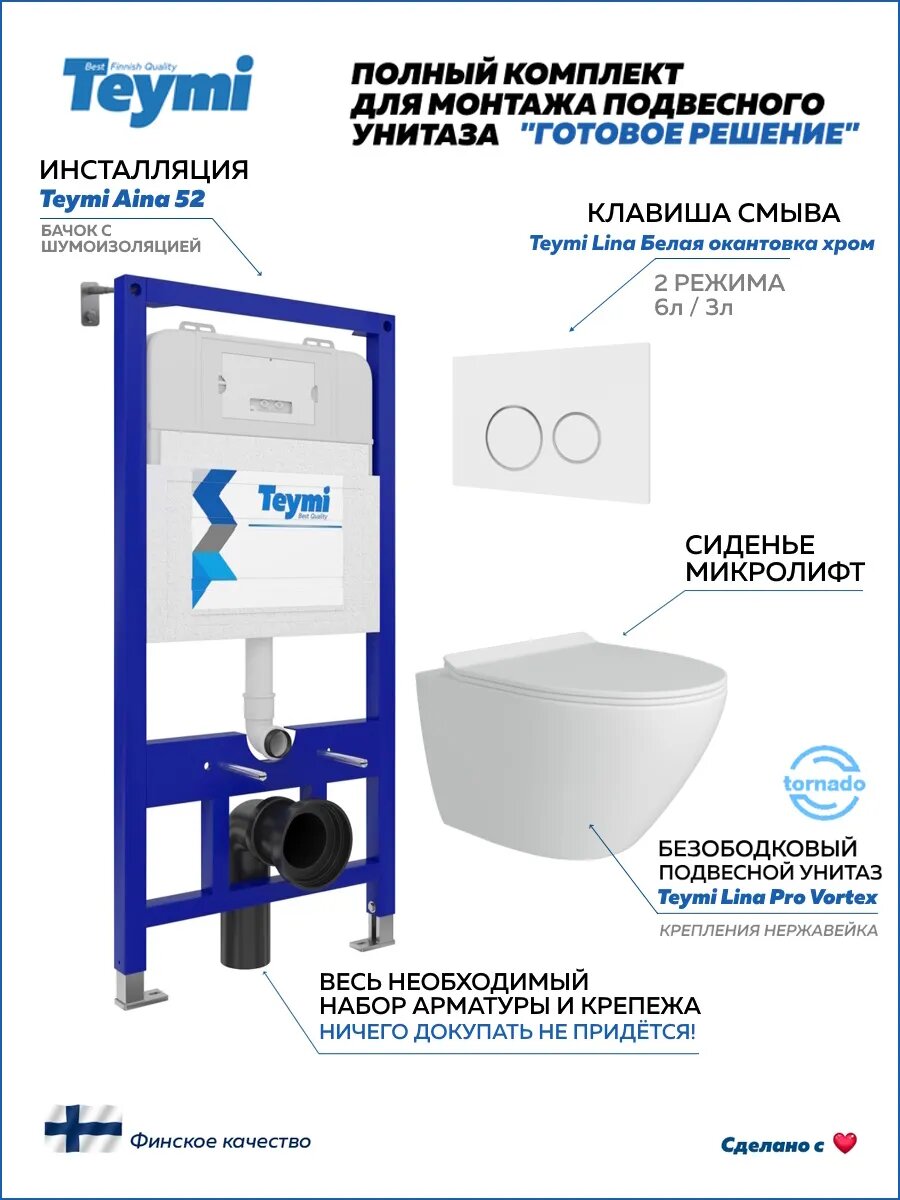 Best Finnish Quality
Teymi

ПОЛНЫЙ КОМПЛЕКТ ДЛЯ МОНТАЖА ПОДВЕСНОГО УНИТАЗА "ГОТОВОЕ РЕШЕНИЕ"

ИНСТАЛЛЯЦИЯ
Teymi Aina 52
БАЧОК С ШУМОИЗОЛЯЦИЕЙ

КЛАВИША СМЫВА
Teymi Lina Белая окантовка хром
2 РЕЖИМА
6л / 3л

Teymi
Best Quality

СИДЕНЬЕ МИКРОЛИФТ

tornado

БЕЗОБОДКОВЫЙ ПОДВЕСНОЙ УНИТАЗ
Teymi Lina Pro Vortex
КРЕПЛЕНИЯ НЕРЖАВЕЙКА

ВЕСЬ НЕОБХОДИМЫЙ НАБОР АРМАТУРЫ И КРЕПЕЖА
НИЧЕГО ДОКУПАТЬ НЕ ПРИДЁТСЯ!

Финское качество

Сделано с