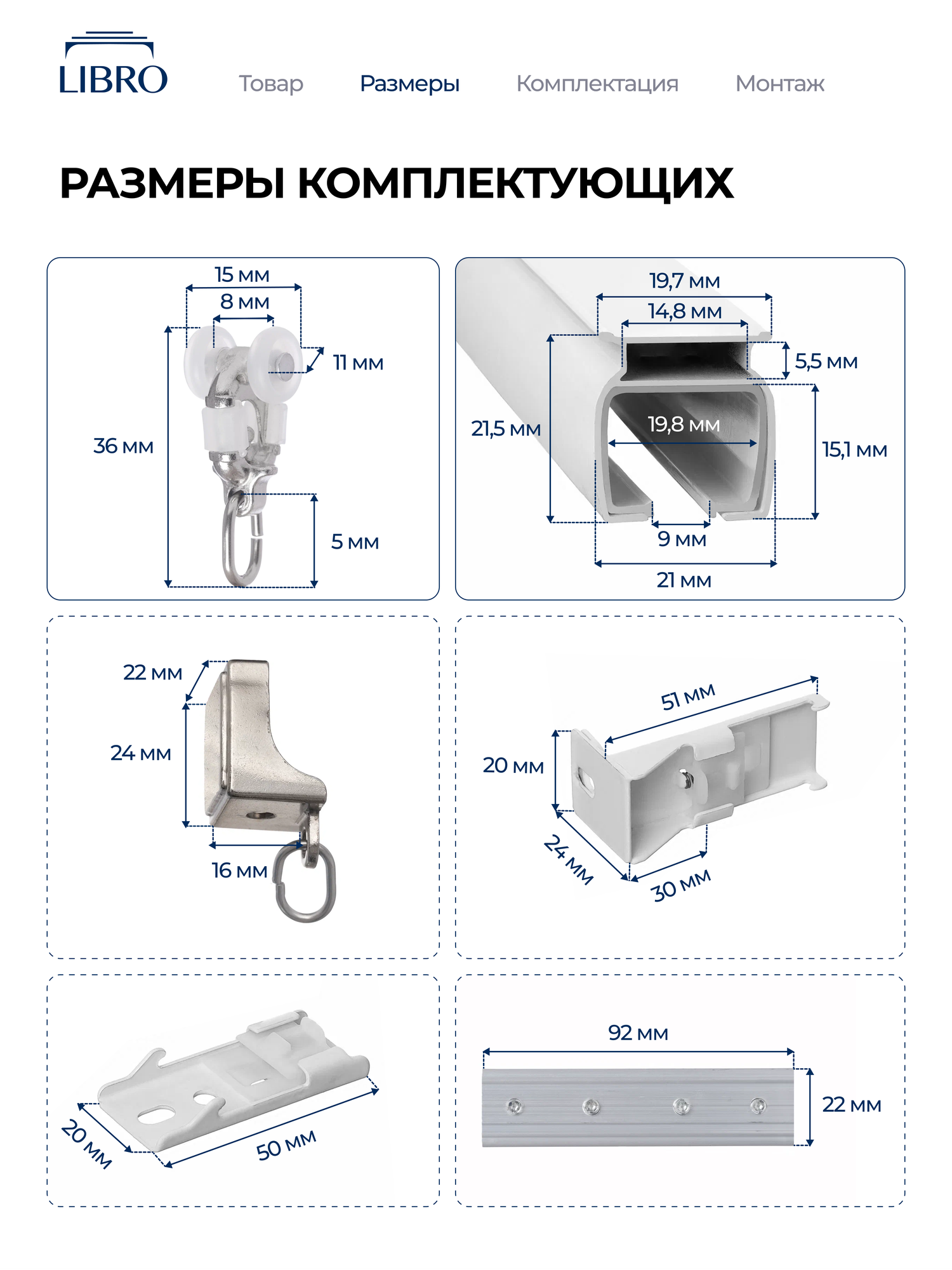 LIBRO

Товар Размеры Комплектация Монтаж

РАЗМЕРЫ КОМПЛЕКТУЮЩИХ

15 мм
8 мм
11 мм
36 мм
5 мм

19,7 мм
14,8 мм
5,5 мм
21,5 мм
19,8 мм
15,1 мм
9 мм
21 мм

22 мм
24 мм
16 мм

51 мм
20 мм
24 мм
30 мм

20 мм
50 мм

92 мм
22 мм