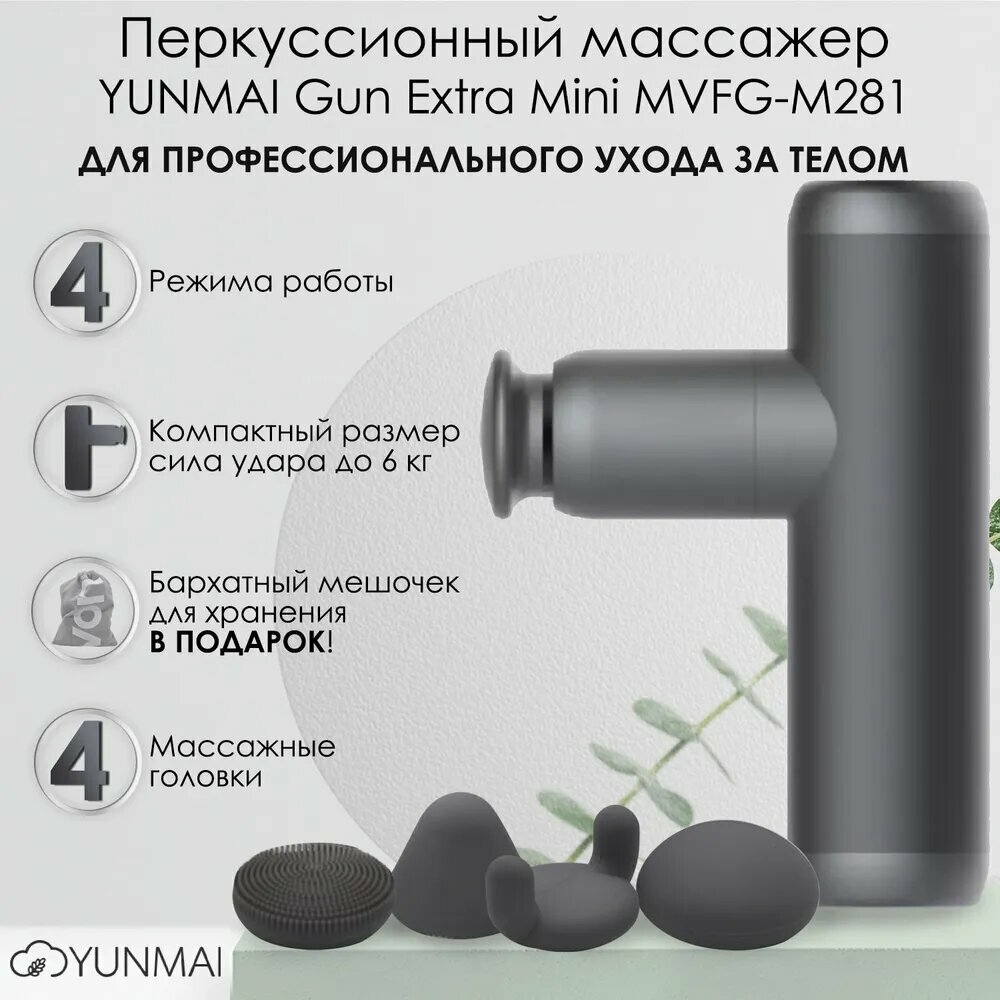 Перкуссионный массажер
YUNMAI Gun Extra Mini MVFG-M281
ДЛЯ ПРОФЕССИОНАЛЬНОГО УХОДА ЗА ТЕЛОМ

4 Режима работы

Компактный размер сила удара до 6 кг

Бархатный мешочек для хранения В ПОДАРОК!

4 Массажные головки

YUNMAI