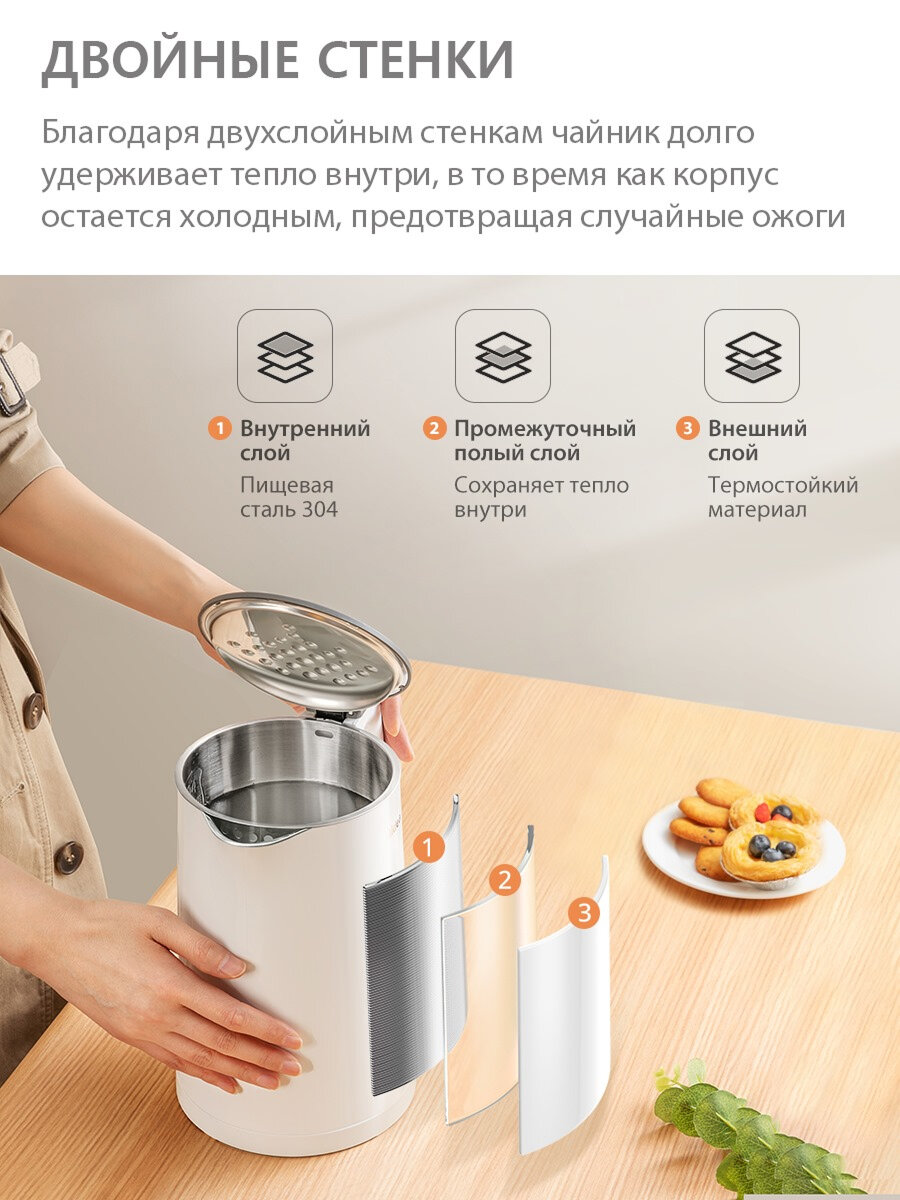 ДВОЙНЫЕ СТЕНКИ

Благодаря двухслойным стенкам чайник долго удерживает тепло внутри, в то время как корпус остается холодным, предотвращая случайные ожоги

1 Внутренний слой
Пищевая сталь 304

2 Промежуточный полый слой
Сохраняет тепло внутри

3 Внешний слой
Термостойкий материал

1

2

3