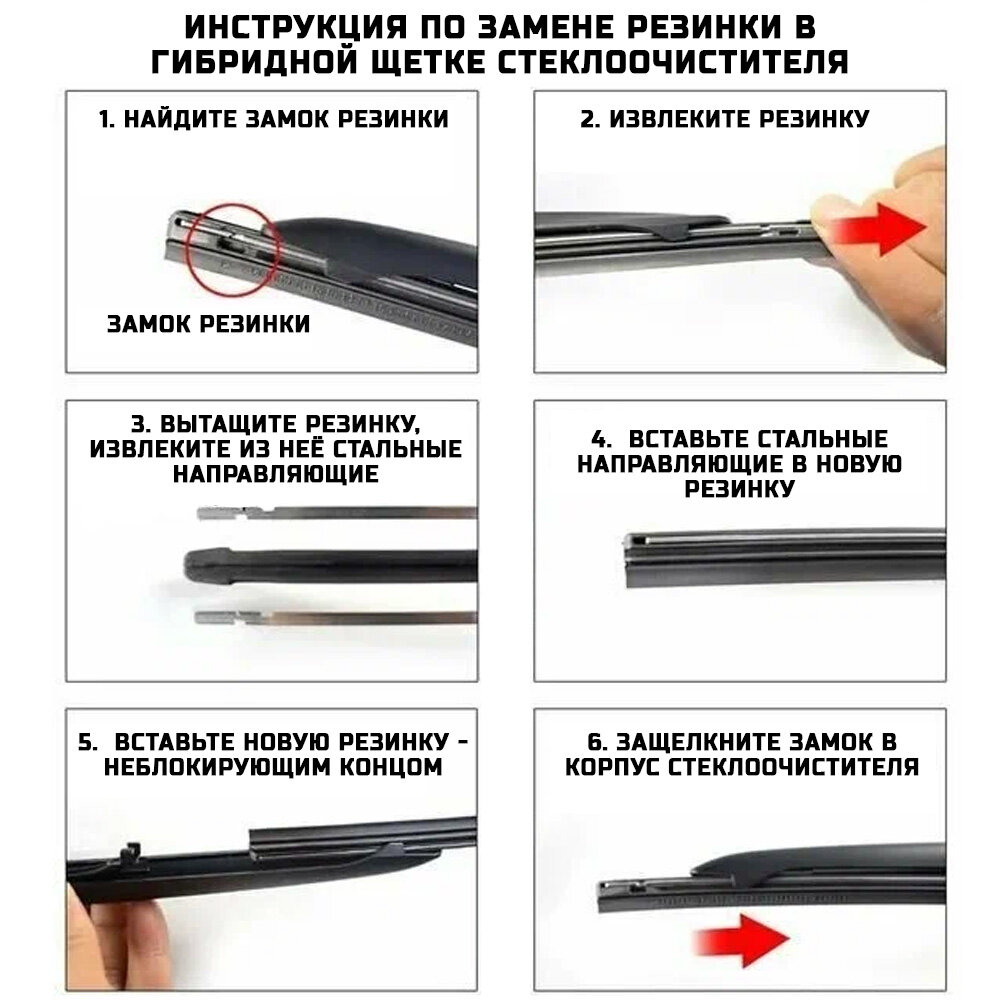 ИНСТРУКЦИЯ ПО ЗАМЕНЕ РЕЗИНКИ В ГИБРИДНОЙ ЩЕТКЕ СТЕКЛООЧИСТИТЕЛЯ

1. НАЙДИТЕ ЗАМОК РЕЗИНКИ

ЗАМОК РЕЗИНКИ

2. ИЗВЛЕКИТЕ РЕЗИНКУ

3. ВЫТАЩИТЕ РЕЗИНКУ, ИЗВЛЕКИТЕ ИЗ НЕЁ СТАЛЬНЫЕ НАПРАВЛЯЮЩИЕ

4. ВСТАВЬТЕ СТАЛЬНЫЕ НАПРАВЛЯЮЩИЕ В НОВУЮ РЕЗИНКУ

5. ВСТАВЬТЕ НОВУЮ РЕЗИНКУ - НЕБЛОКИРУЮЩИМ КОНЦОМ

6. ЗАЩЕЛКНИТЕ ЗАМОК В КОРПУС СТЕКЛООЧИСТИТЕЛЯ