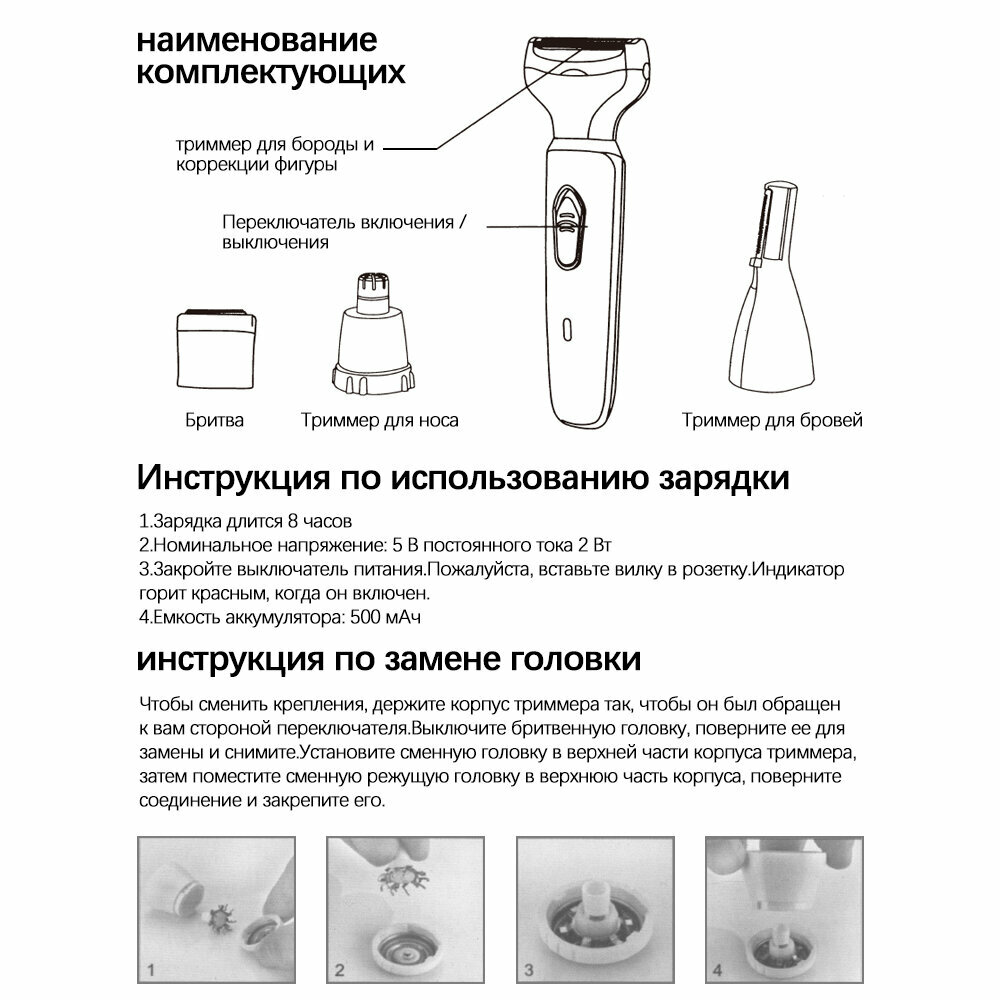 наименование комплектующих

триммер для бороды и коррекции фигуры

Переключатель включения / выключения

Бритва

Триммер для носа

Триммер для бровей

Инструкция по использованию зарядки

1.Зарядка длится 8 часов
2.Номинальное напряжение: 5 В постоянного тока 2 Вт
3.Закройте выключатель питания.Пожалуйста, вставьте вилку в розетку.Индикатор горит красным, когда он включен.
4.Емкость аккумулятора: 500 мАч

инструкция по замене головки

Чтобы сменить крепления, держите корпус триммера так, чтобы он был обращен к вам стороной переключателя.Выключите бритвенную головку, поверните ее для замены и снимите.Установите сменную головку в верхней части корпуса триммера, затем поместите сменную режущую головку в верхнюю часть корпуса, поверните соединение и закрепите его.

1

2

3

4