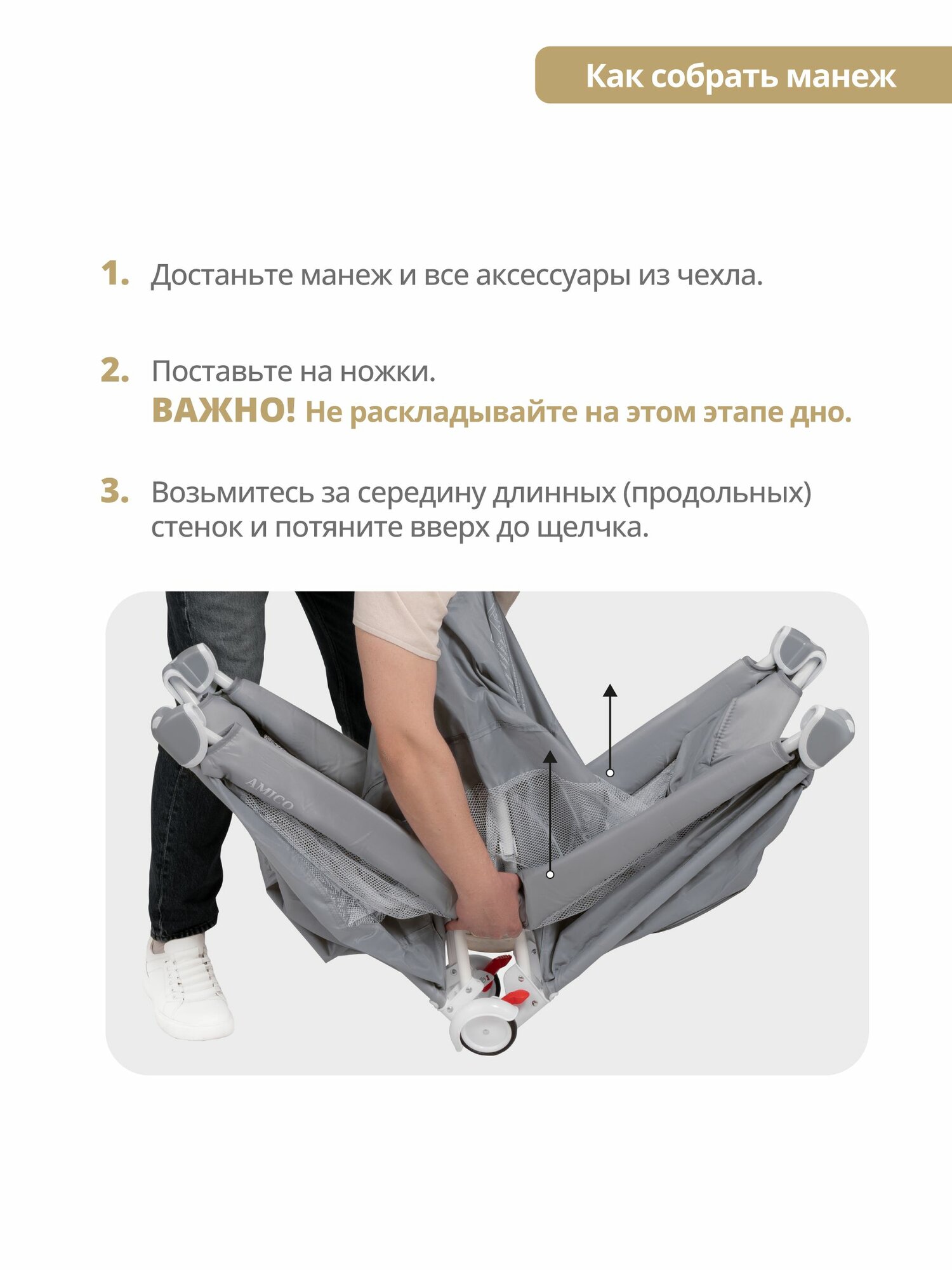 Как собрать манеж

1. Достаньте манеж и все аксессуары из чехла.

2. Поставьте на ножки.
ВАЖНО! Не раскладывайте на этом этапе дно.

3. Возьмитесь за середину длинных (продольных) стенок и потяните вверх до щелчка.

AMICO