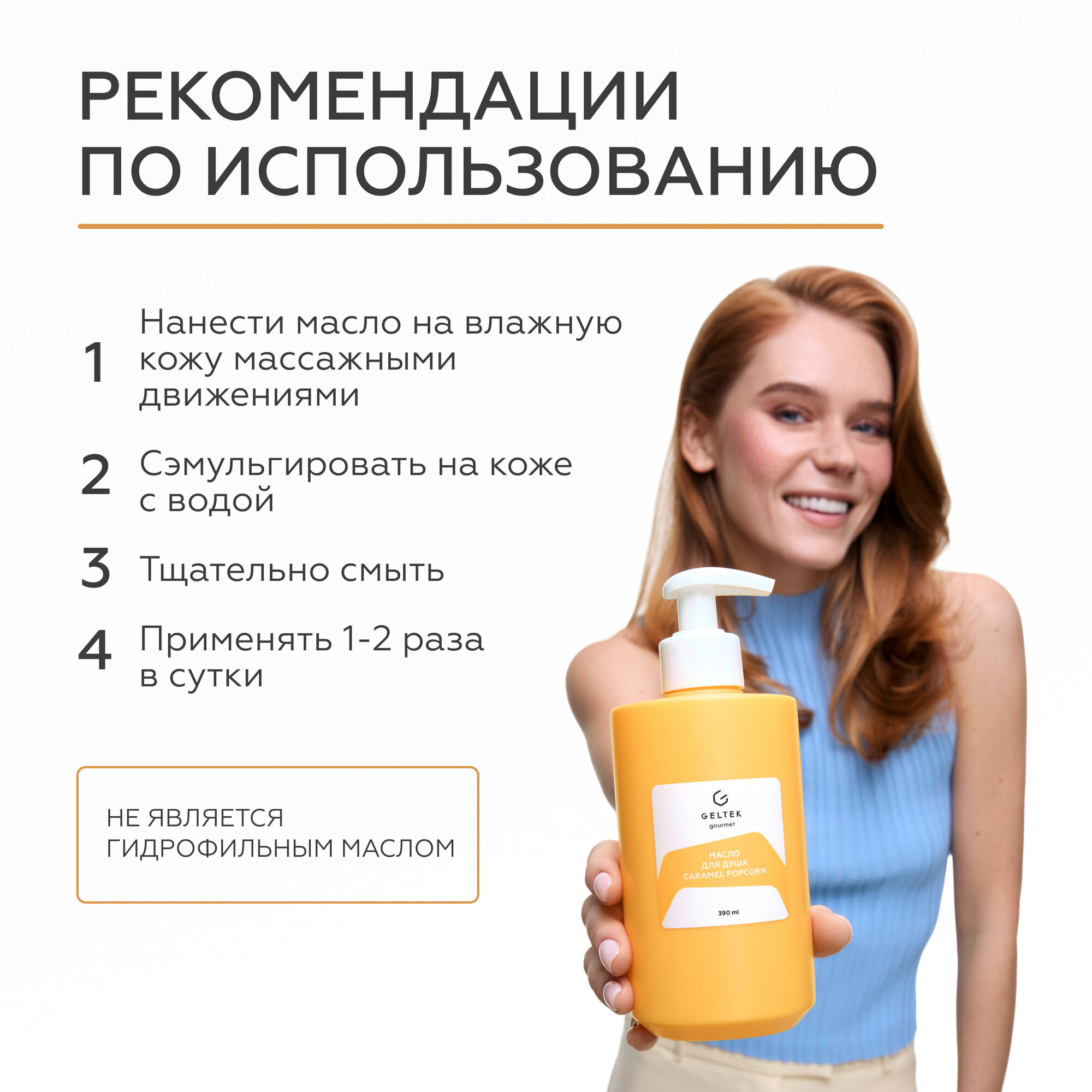 РЕКОМЕНДАЦИИ ПО ИСПОЛЬЗОВАНИЮ

1 Нанести масло на влажную кожу массажными движениями

2 Сэмульгировать на коже с водой

3 Тщательно смыть

4 Применять 1-2 раза в сутки

НЕ ЯВЛЯЕТСЯ ГИДРОФИЛЬНЫМ МАСЛОМ

GELTEK
gourmet

МАСЛО
ДЛЯ ДУША
CARAMEL POPCORN

390 ml