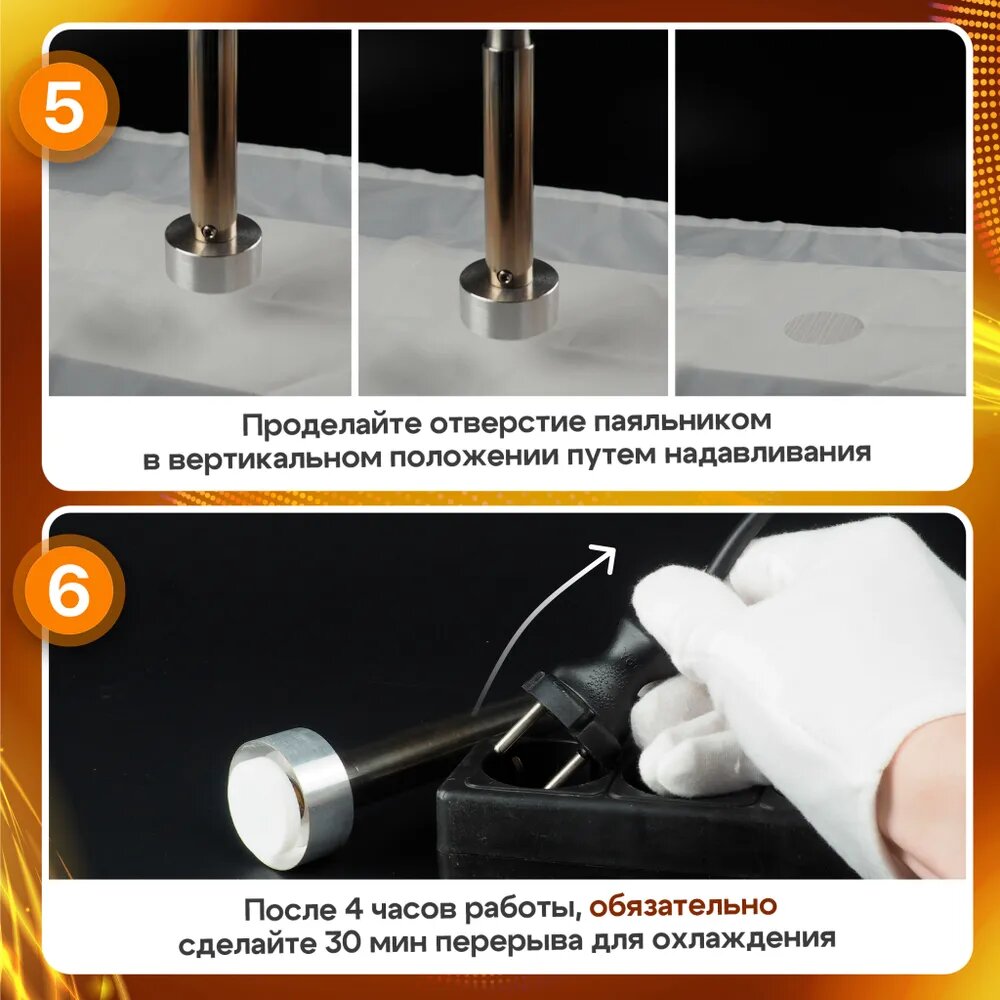 5

Проделайте отверстие паяльником в вертикальном положении путем надавливания

6

После 4 часов работы, обязательно сделайте 30 мин перерыва для охлаждения