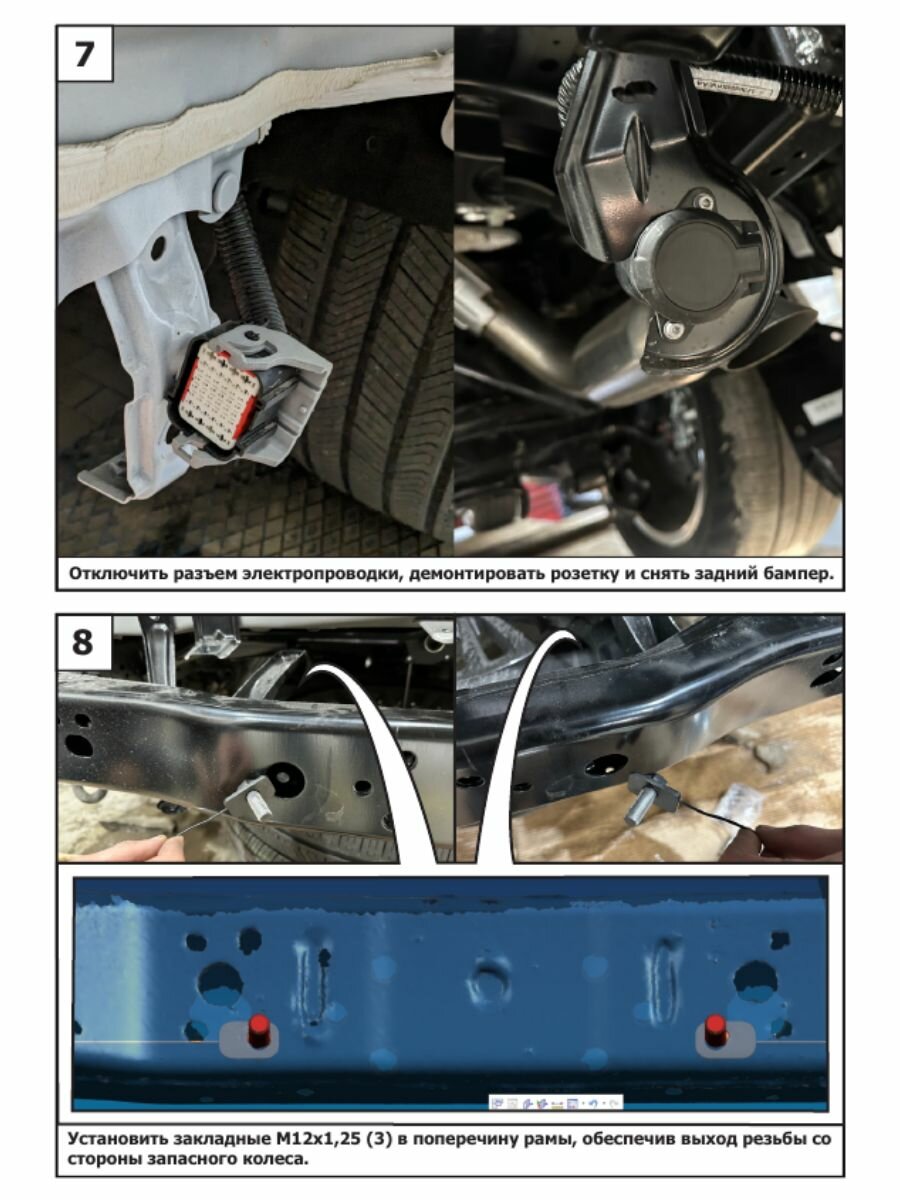 7

Отключить разъем электропроводки, демонтировать розетку и снять задний бампер.

8

Установить закладные М12х1,25 (3) в поперечину рамы, обеспечив выход резьбы со стороны запасного колеса.