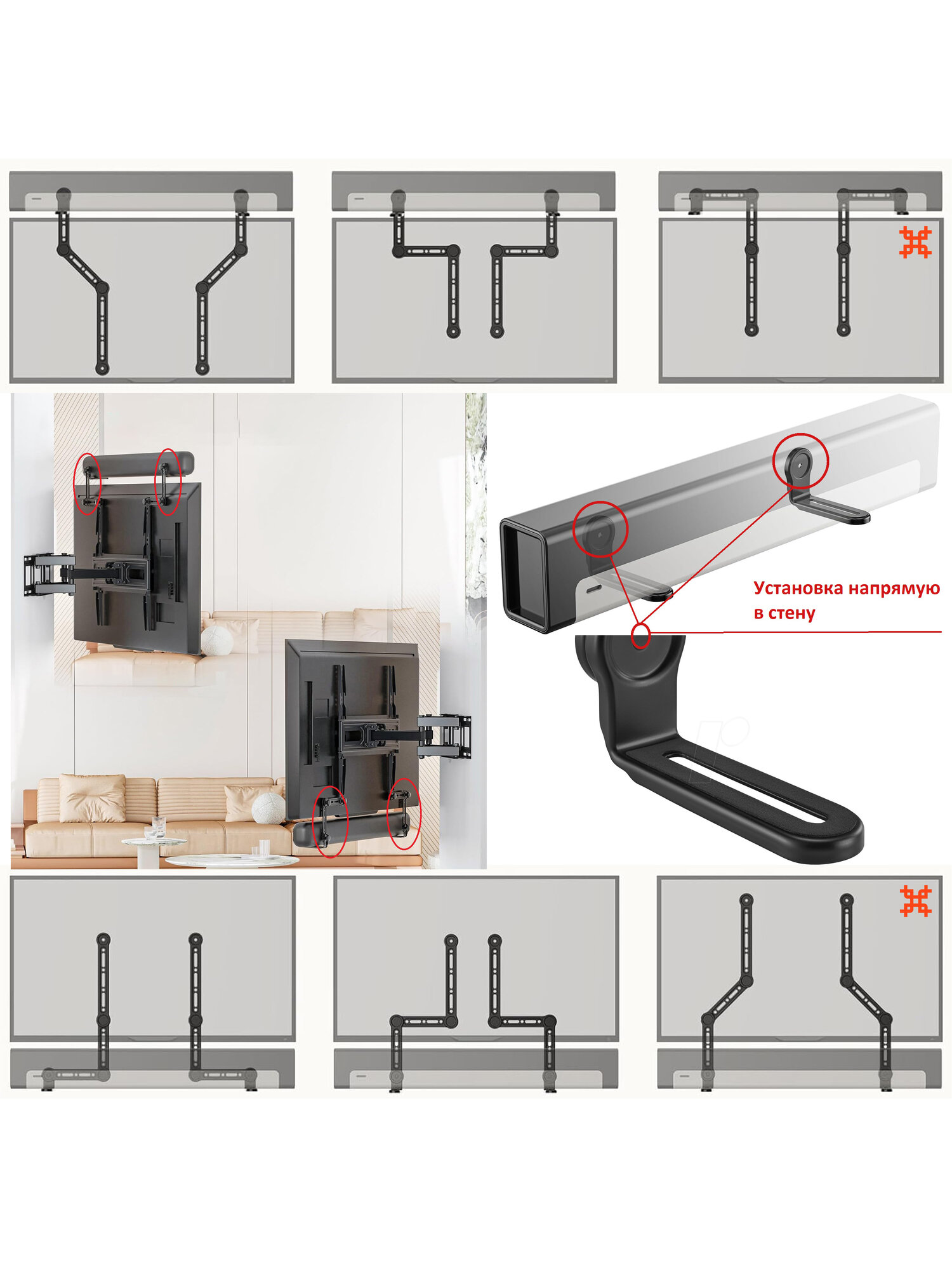 Установка напрямую в стену