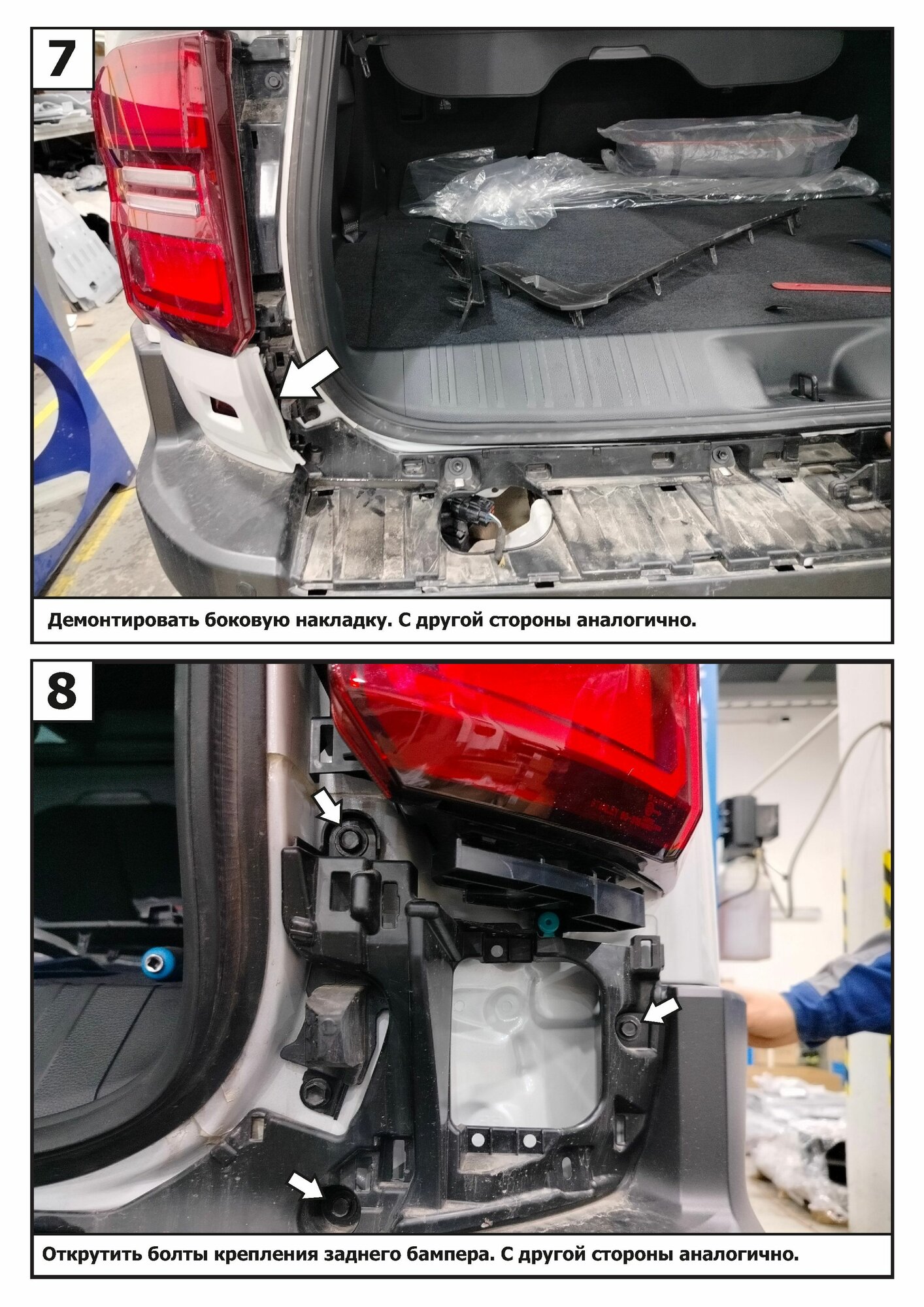 7

Демонтировать боковую накладку. С другой стороны аналогично.

8

Открутить болты крепления заднего бампера. С другой стороны аналогично.