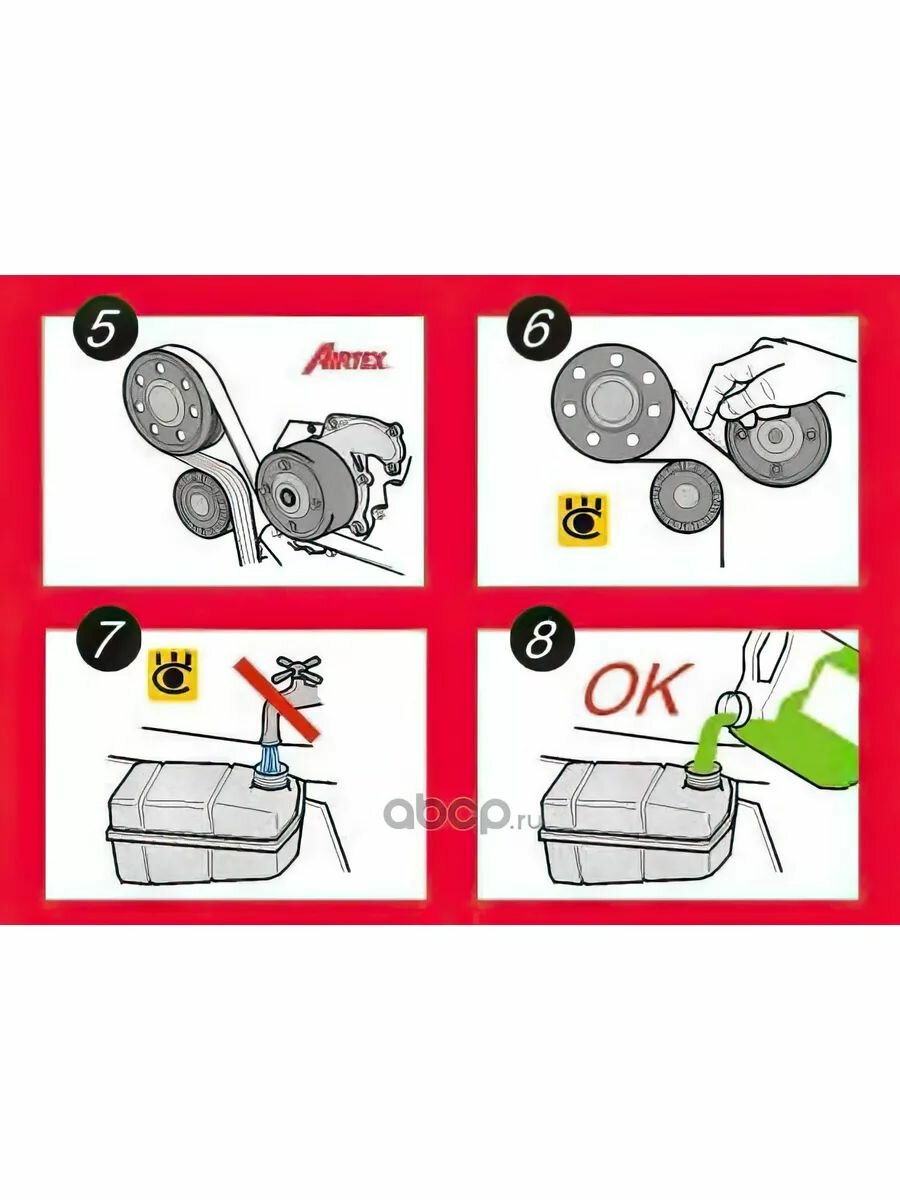 5

AIRTEX

6

7

8

OK

abcp.ru