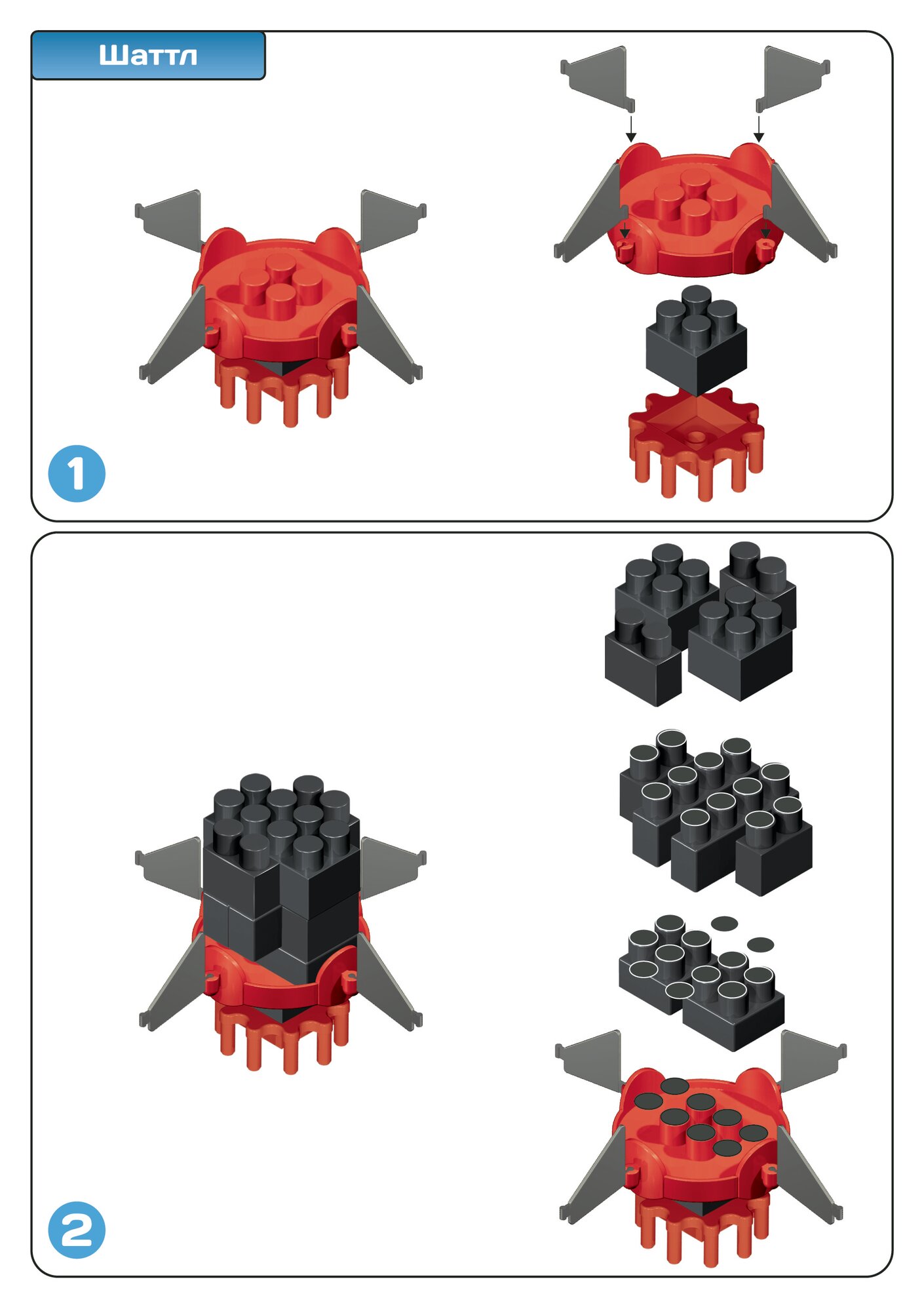 Шаттл

1

2