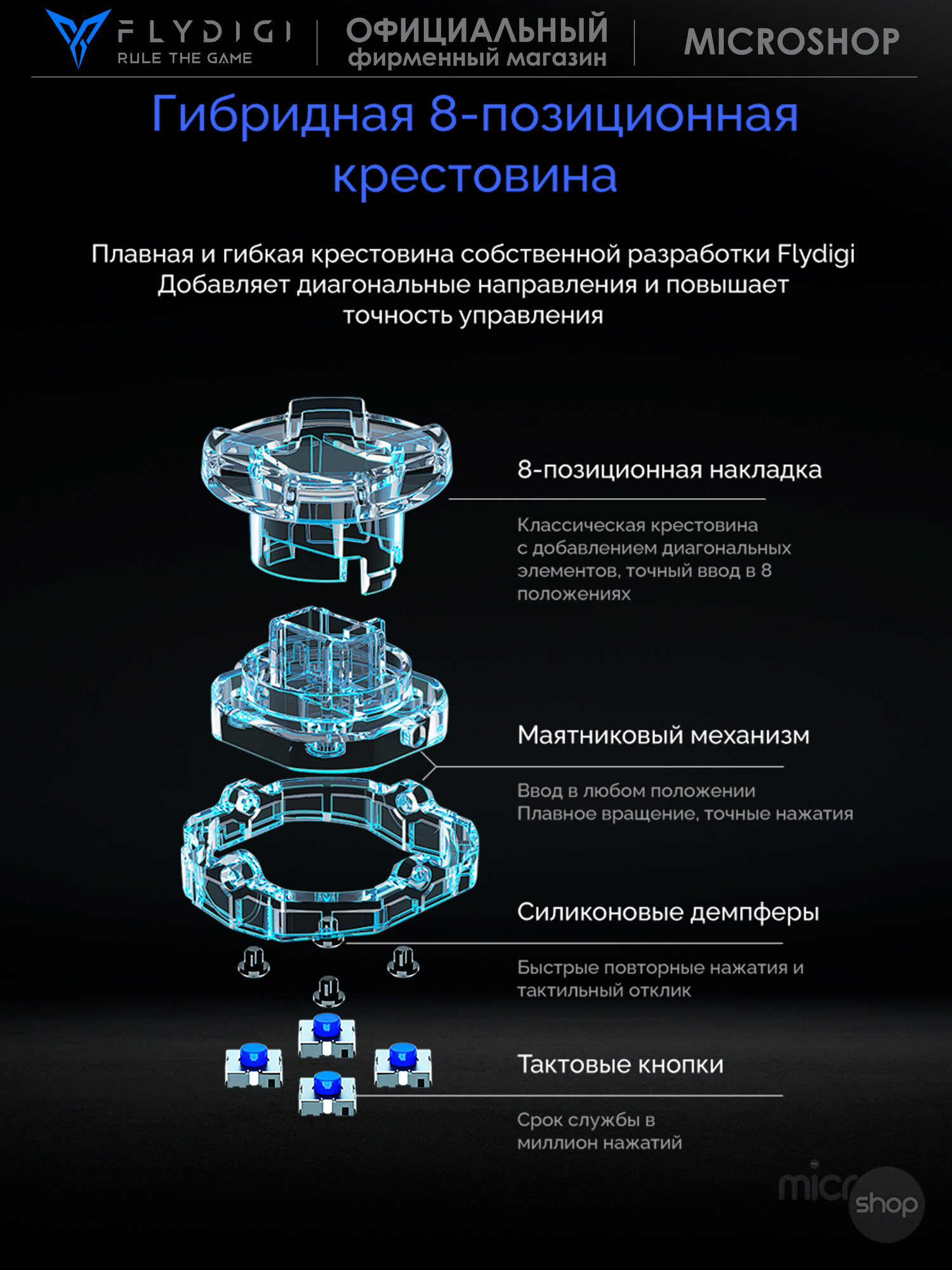 FLYDIGI
RULE THE GAME

ОФИЦИАЛЬНЫЙ
фирменный магазин

MICROSHOP

Гибридная 8-позиционная крестовина

Плавная и гибкая крестовина собственной разработки Flydigi
Добавляет диагональные направления и повышает точность управления

8-позиционная накладка

Классическая крестовина с добавлением диагональных элементов, точный ввод в 8 положениях

Маятниковый механизм

Ввод в любом положении
Плавное вращение, точные нажатия

Силиконовые демпферы

Быстрые повторные нажатия и тактильный отклик

Тактовые кнопки

Срок службы в миллион нажатий

micro shop