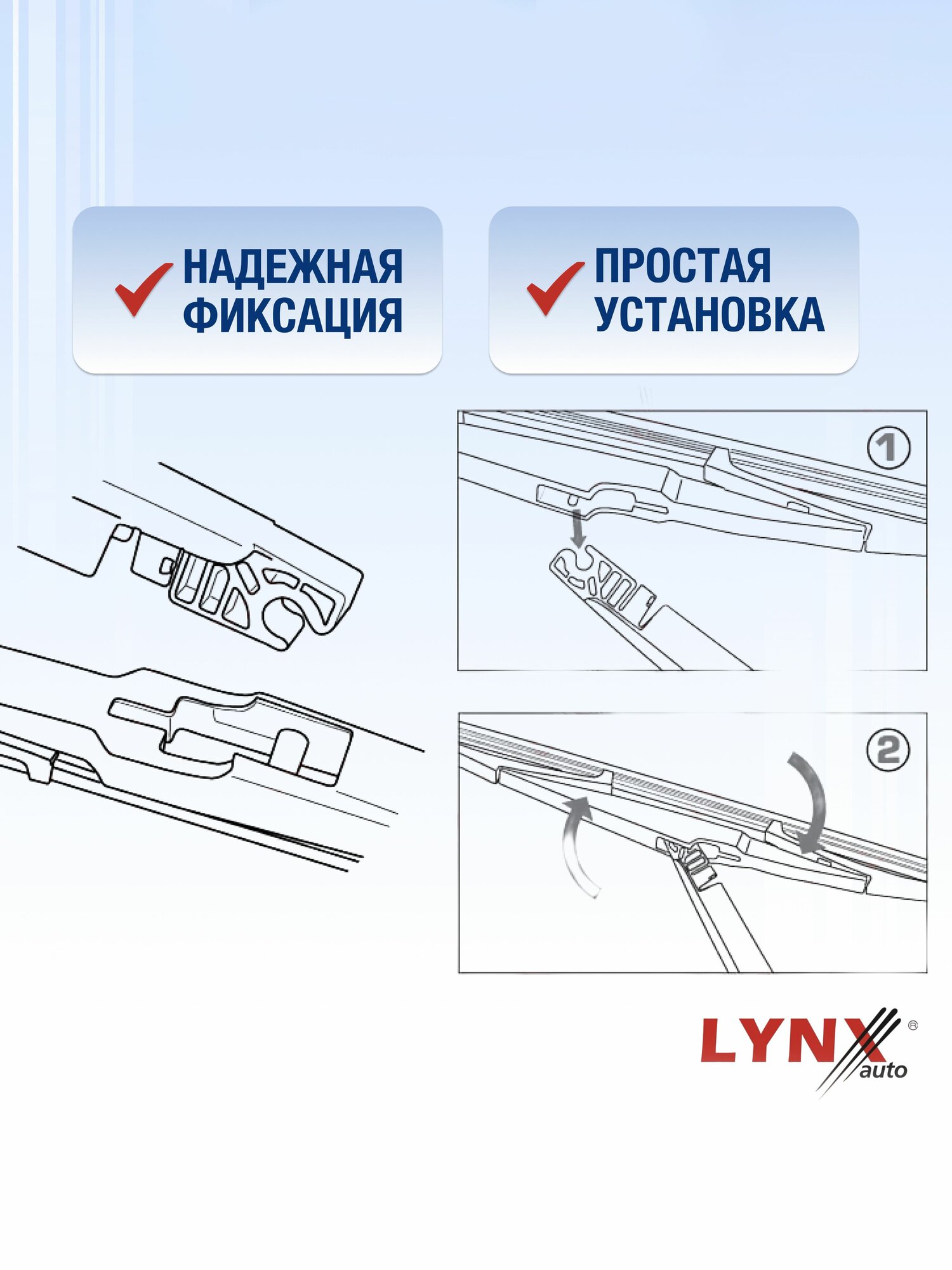 НАДЕЖНАЯ ФИКСАЦИЯ

ПРОСТАЯ УСТАНОВКА

1

2

LYNX auto ®