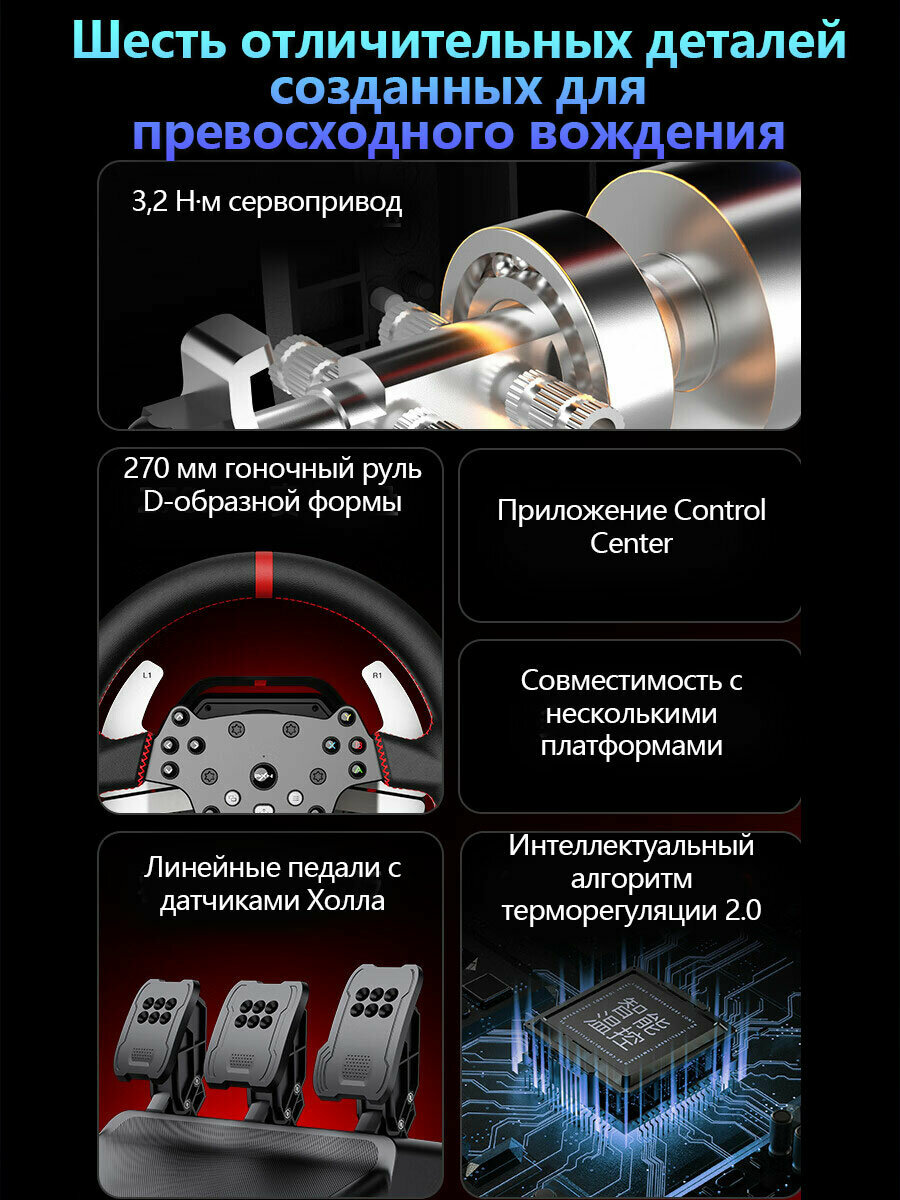 Шесть отличительных деталей созданных для превосходного вождения

3,2 Н·м сервопривод

270 мм гоночный руль D-образной формы

L1

R1

Приложение Control Center

Совместимость с несколькими платформами

Линейные педали с датчиками Холла

Интеллектуальный алгоритм терморегуляции 2.0

智能温控