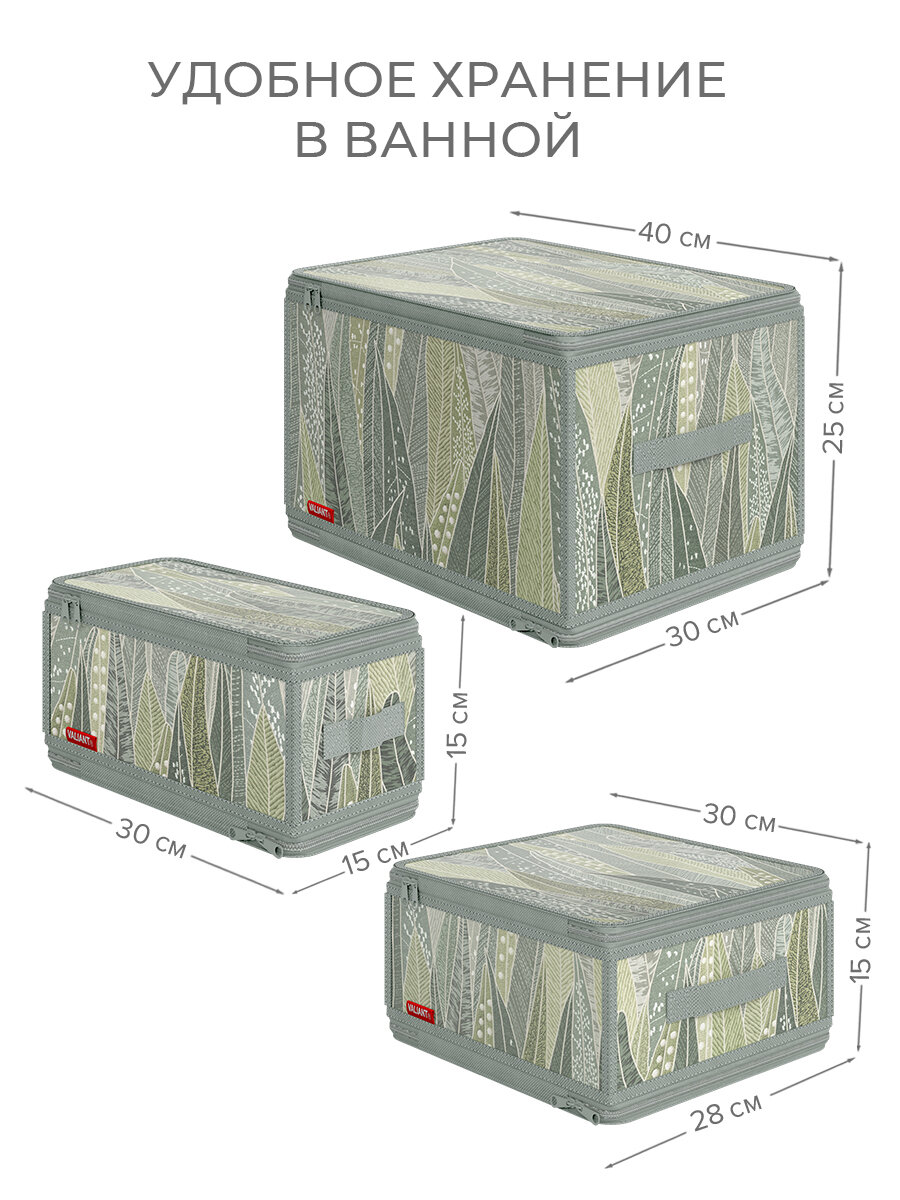 УДОБНОЕ ХРАНЕНИЕ
В ВАННОЙ

40 см
25 см
30 см
VALIANT

VALIANT
15 см
30 см
15 см

30 см
15 см
VALIANT
28 см