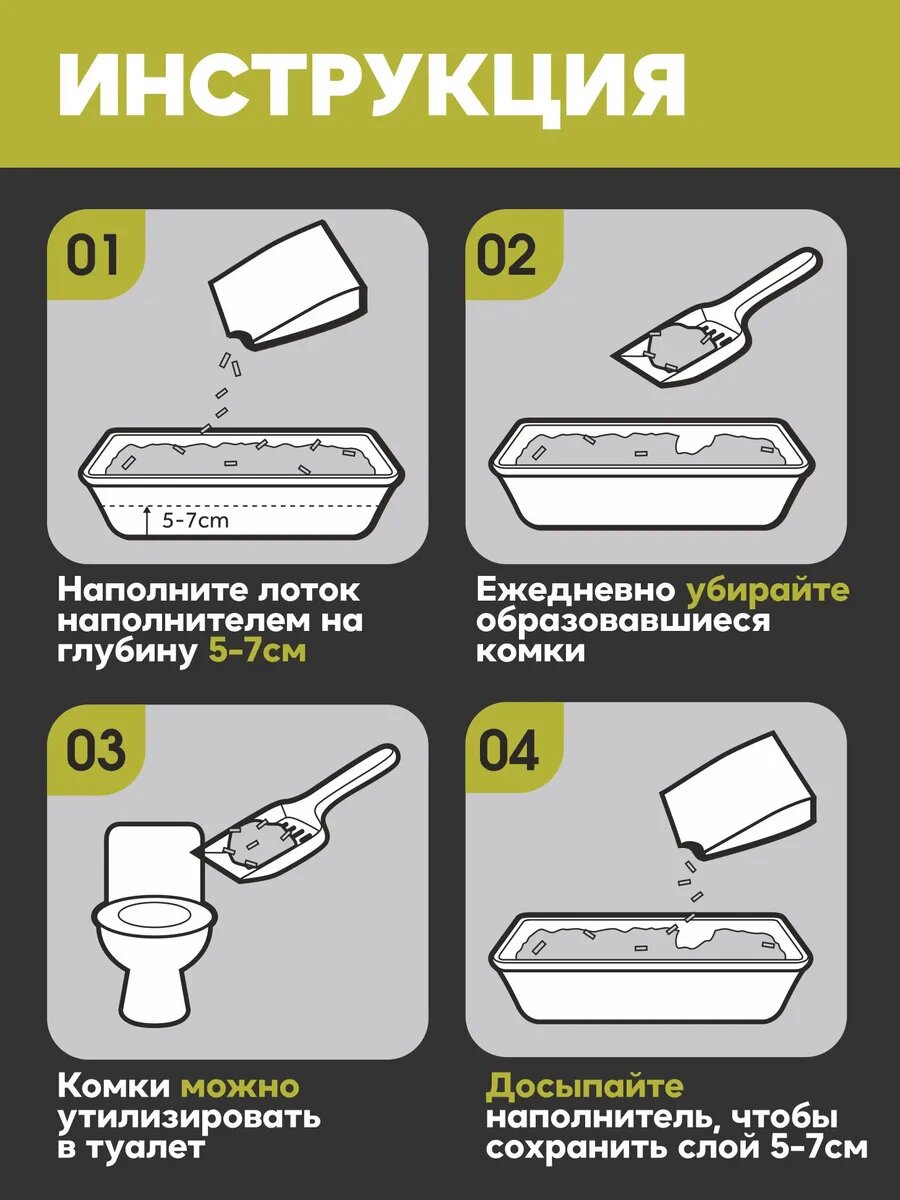 ИНСТРУКЦИЯ

01

5-7cm

Наполните лоток наполнителем на глубину 5-7см

02

Ежедневно убирайте образовавшиеся комки

03

Комки можно утилизировать в туалет

04

Досыпайте наполнитель, чтобы сохранить слой 5-7см