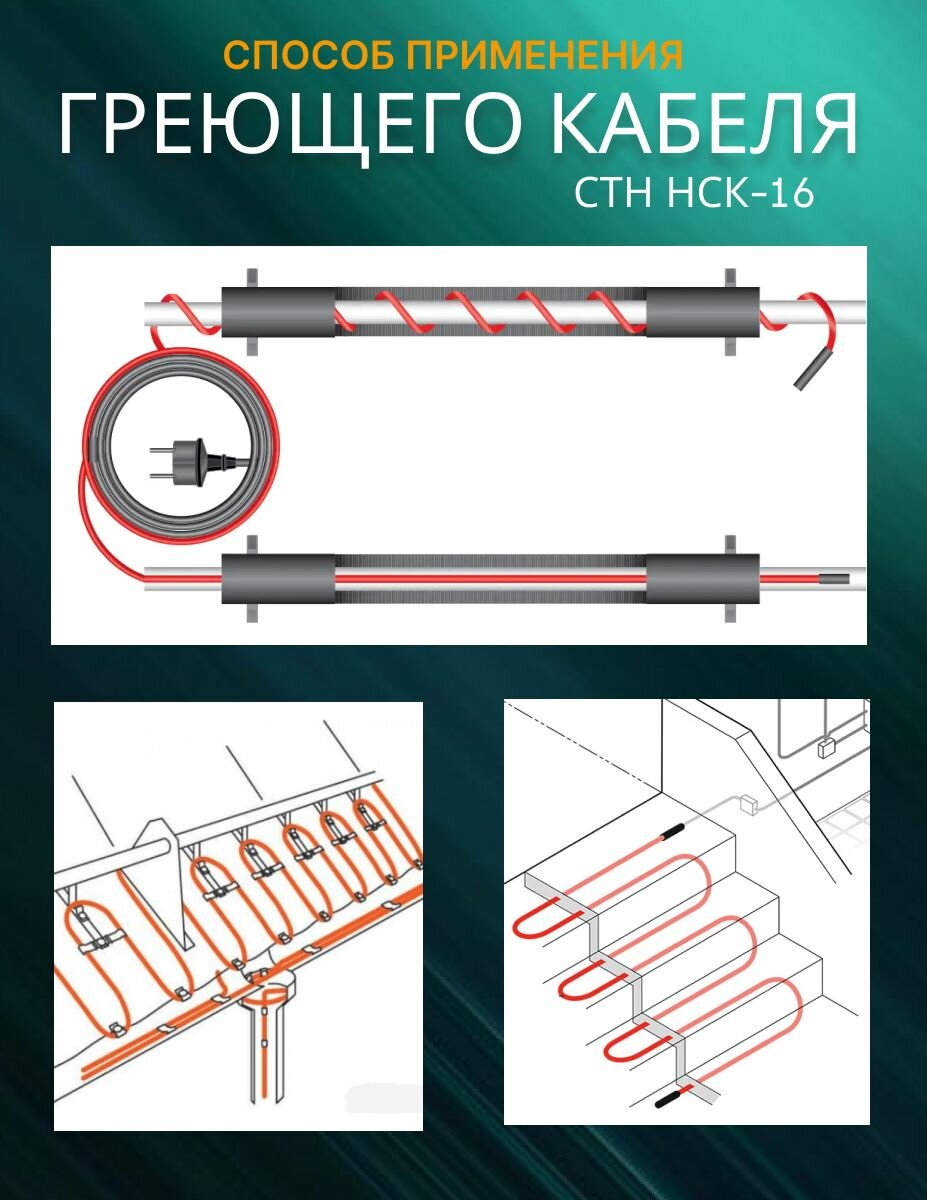 СПОСОБ ПРИМЕНЕНИЯ
ГРЕЮЩЕГО КАБЕЛЯ
СТН НСК-16