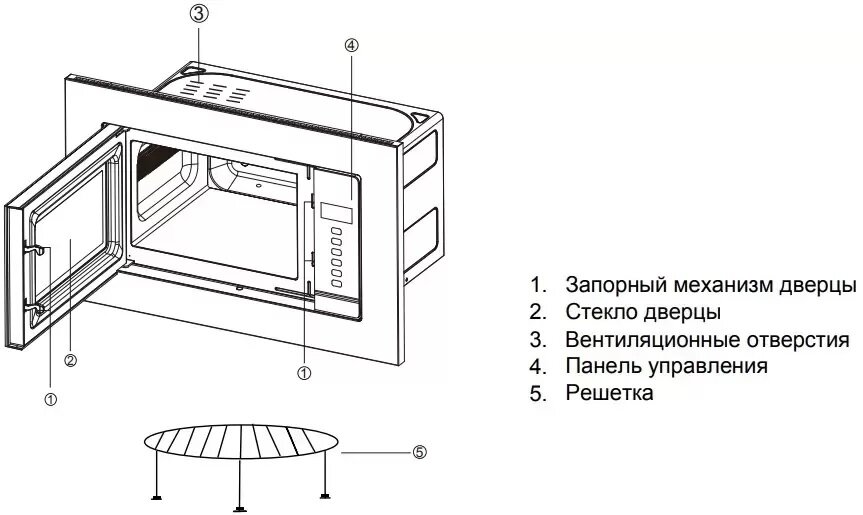 ③
④
②
①
①
⑤

1. Запорный механизм дверцы
2. Стекло дверцы
3. Вентиляционные отверстия
4. Панель управления
5. Решетка