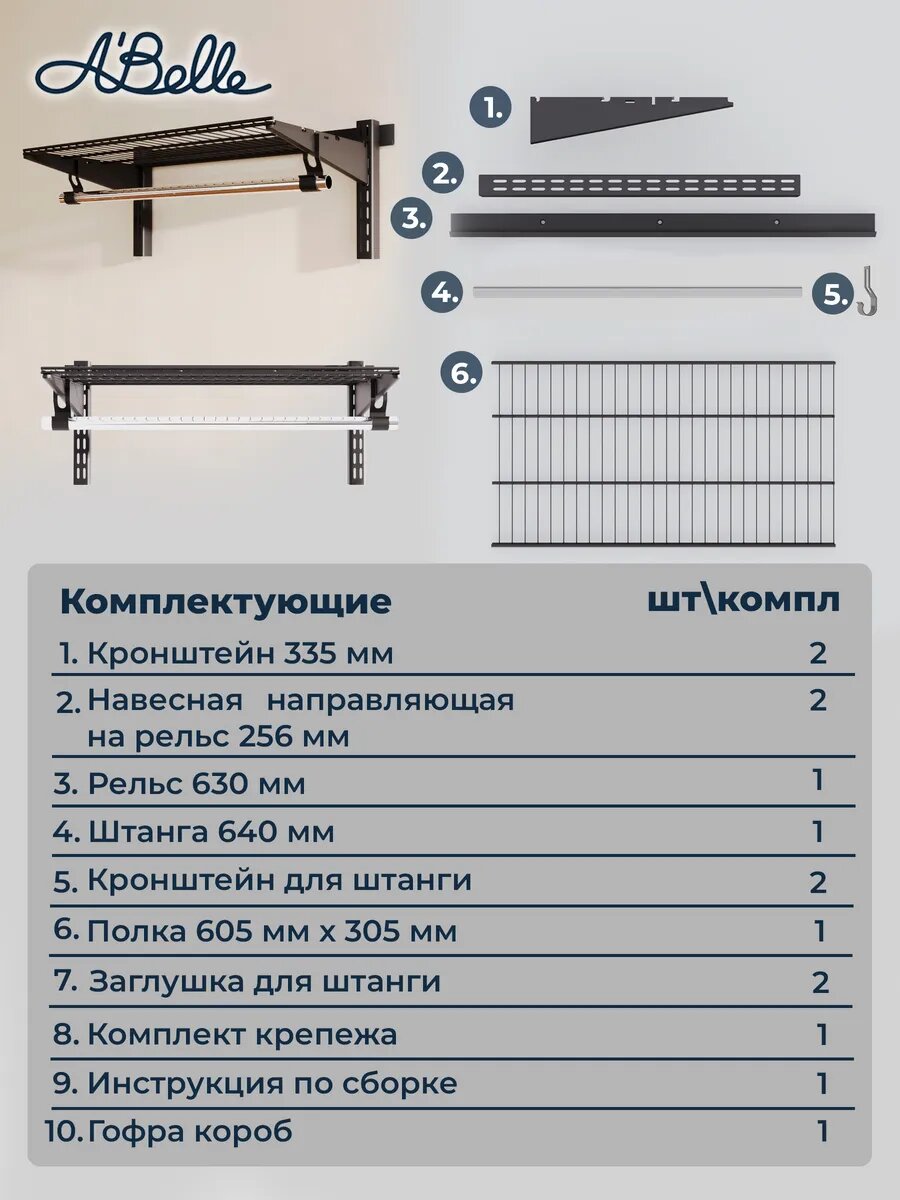 A'Belle

1.
2.
3.
4.
5.
6.

| Комплектующие | шт\компл |
|---|---|
| 1. Кронштейн 335 мм | 2 |
| 2. Навесная направляющая на рельс 256 мм | 2 |
| 3. Рельс 630 мм | 1 |
| 4. Штанга 640 мм | 1 |
| 5. Кронштейн для штанги | 2 |
| 6. Полка 605 мм х 305 мм | 1 |
| 7. Заглушка для штанги | 2 |
| 8. Комплект крепежа | 1 |
| 9. Инструкция по сборке | 1 |
| 10. Гофра короб | 1 |