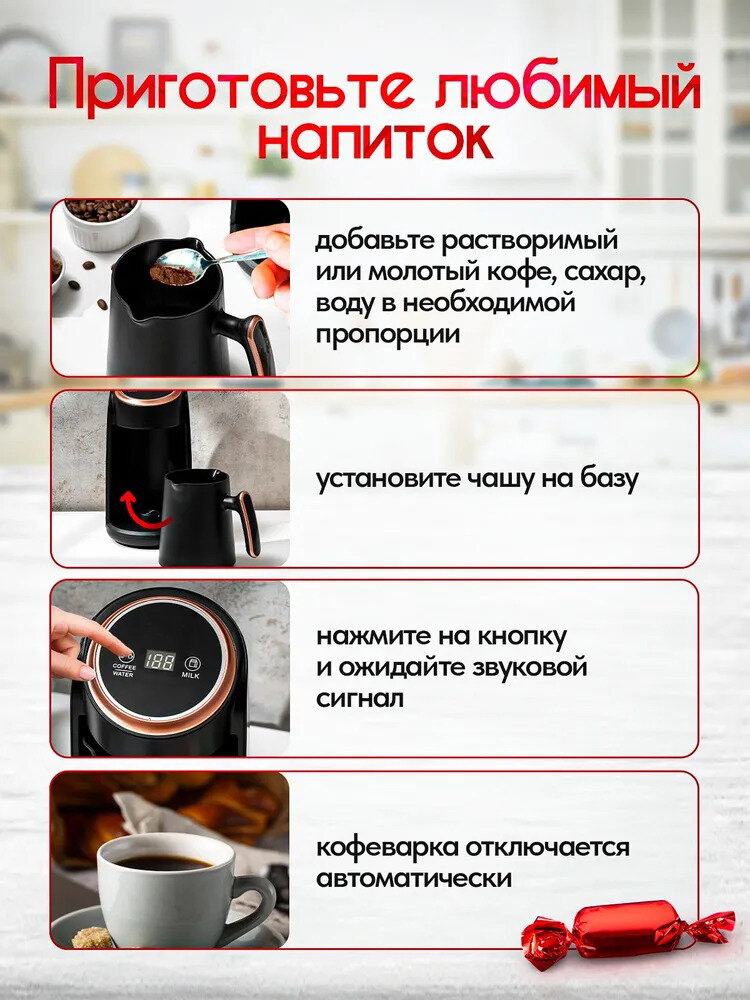 Приготовьте любимый напиток

добавьте растворимый или молотый кофе, сахар, воду в необходимой пропорции

установите чашу на базу

COFFEE WATER
188
MILK

нажмите на кнопку и ожидайте звуковой сигнал

кофеварка отключается автоматически