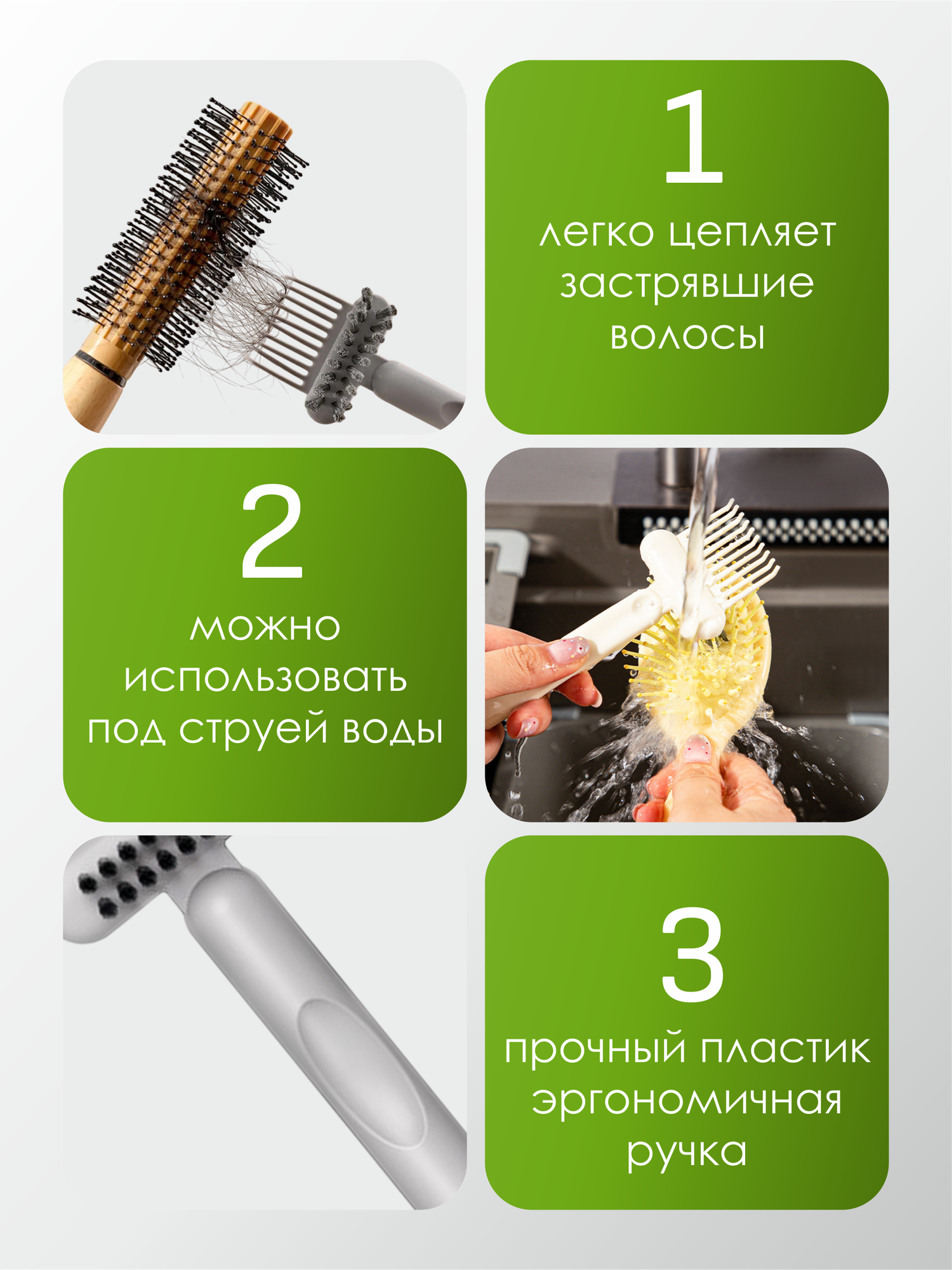 1

легко цепляет застрявшие волосы

2

можно использовать под струей воды

3

прочный пластик эргономичная ручка