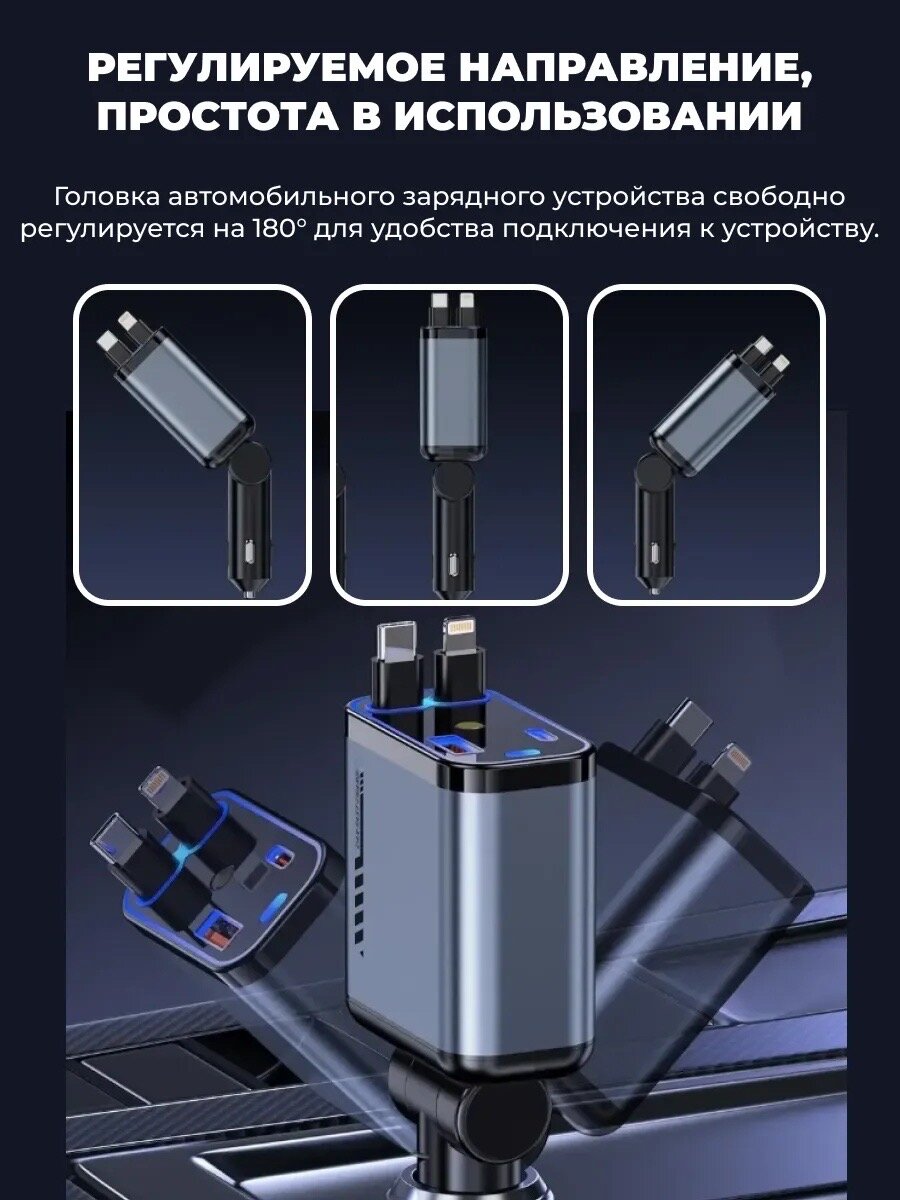 РЕГУЛИРУЕМОЕ НАПРАВЛЕНИЕ, ПРОСТОТА В ИСПОЛЬЗОВАНИИ

Головка автомобильного зарядного устройства свободно регулируется на 180° для удобства подключения к устройству.