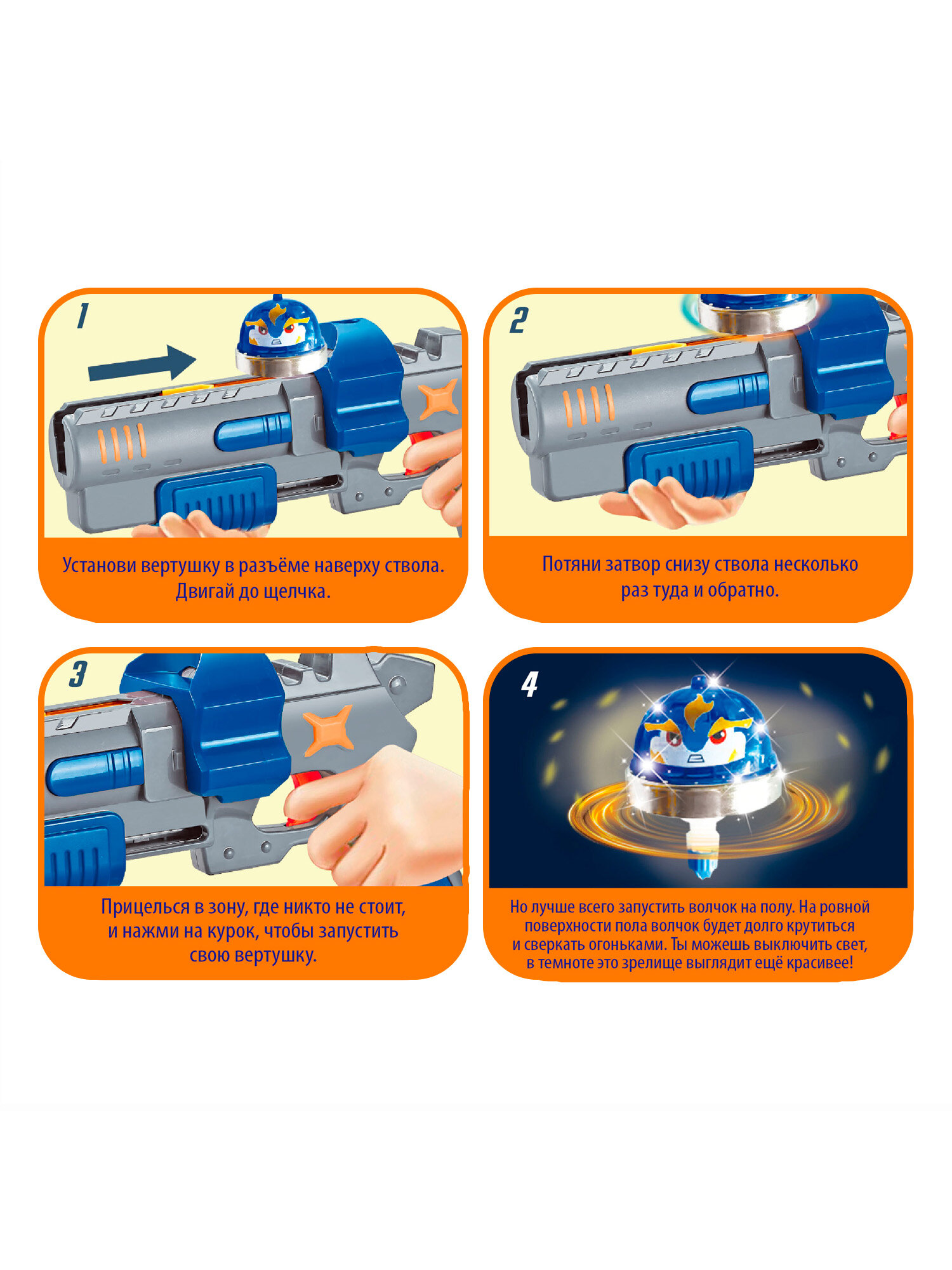 1

Установи вертушку в разъёме наверху ствола. Двигай до щелчка.

2

Потяни затвор снизу ствола несколько раз туда и обратно.

3

Прицелься в зону, где никто не стоит, и нажми на курок, чтобы запустить свою вертушку.

4

Но лучше всего запустить волчок на полу. На ровной поверхности пола волчок будет долго крутиться и сверкать огоньками. Ты можешь выключить свет, в темноте это зрелище выглядит ещё красивее!