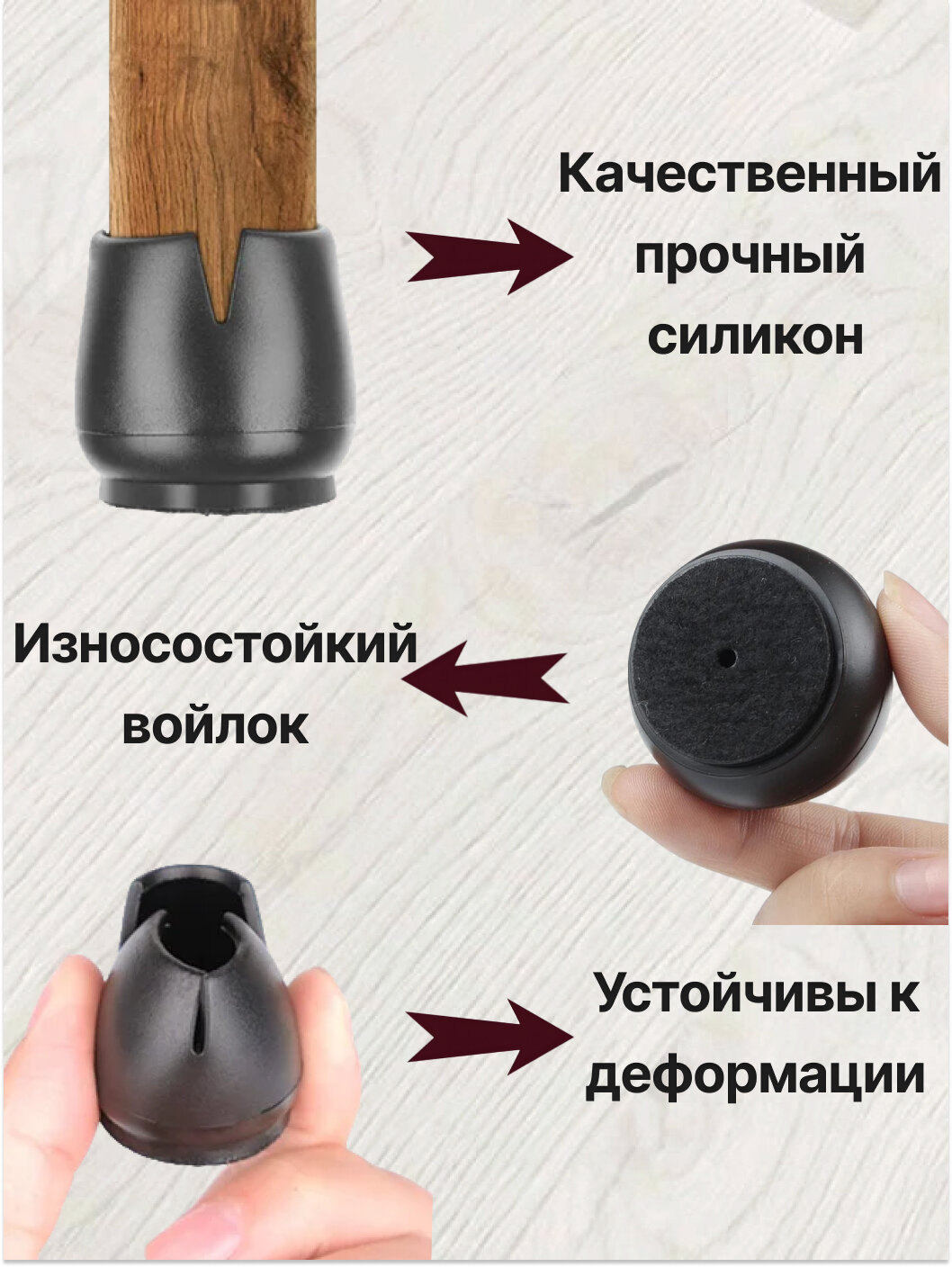 Качественный прочный силикон

Износостойкий войлок

Устойчивы к деформации