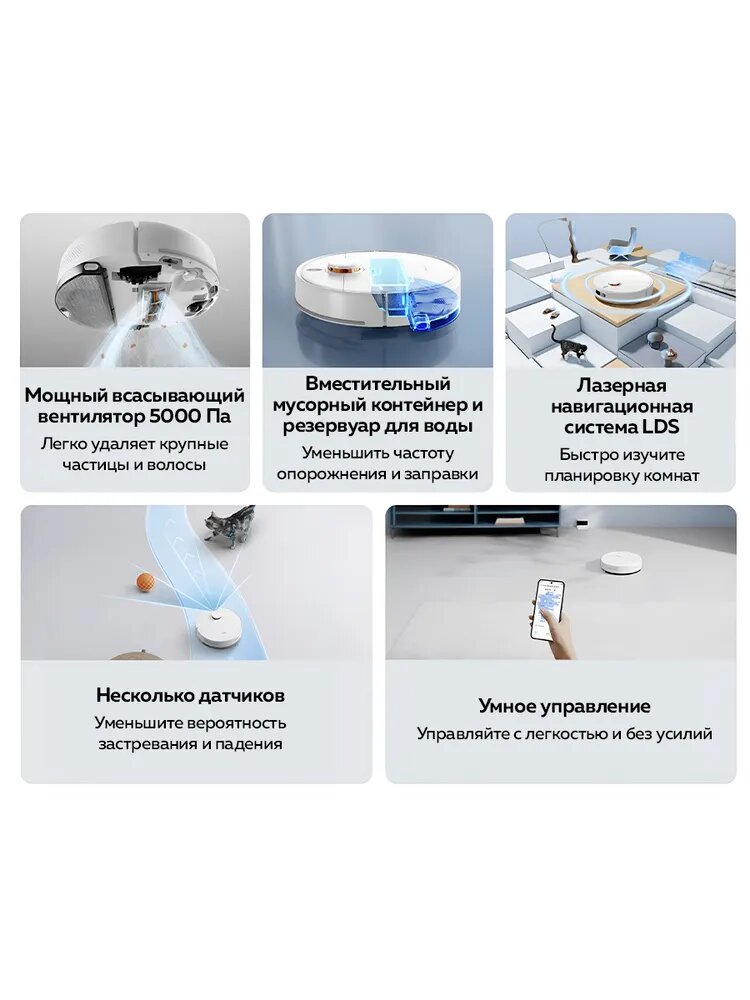 Мощный всасывающий вентилятор 5000 Па

Легко удаляет крупные частицы и волосы

Вместительный мусорный контейнер и резервуар для воды

Уменьшить частоту опорожнения и заправки

Лазерная навигационная система LDS

Быстро изучите планировку комнат

Несколько датчиков

Уменьшите вероятность застревания и падения

Умное управление

Управляйте с легкостью и без усилий