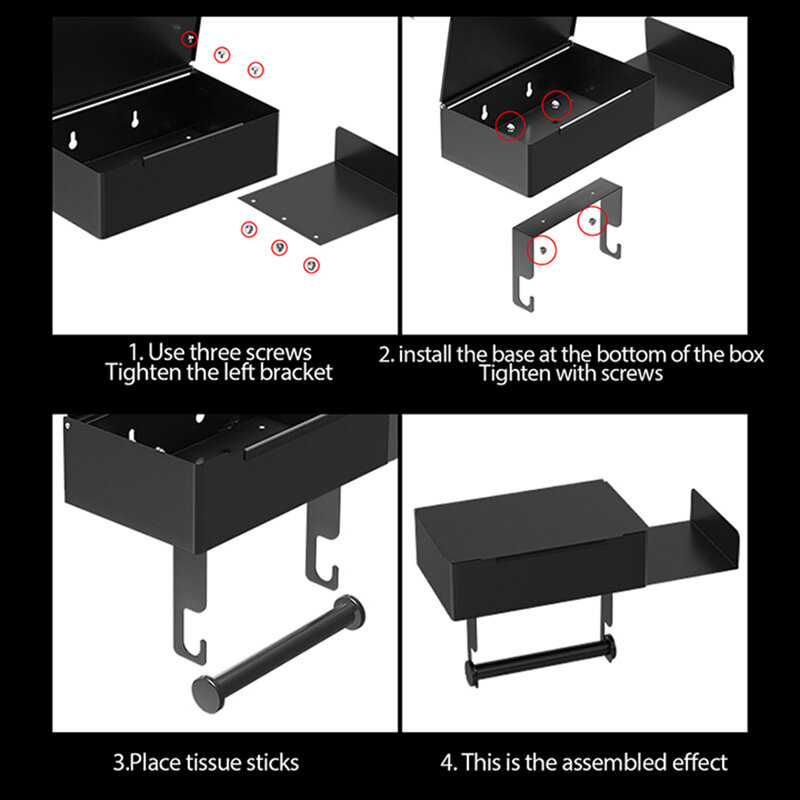 1. Use three screws
Tighten the left bracket

2. install the base at the bottom of the box
Tighten with screws

3.Place tissue sticks

4. This is the assembled effect