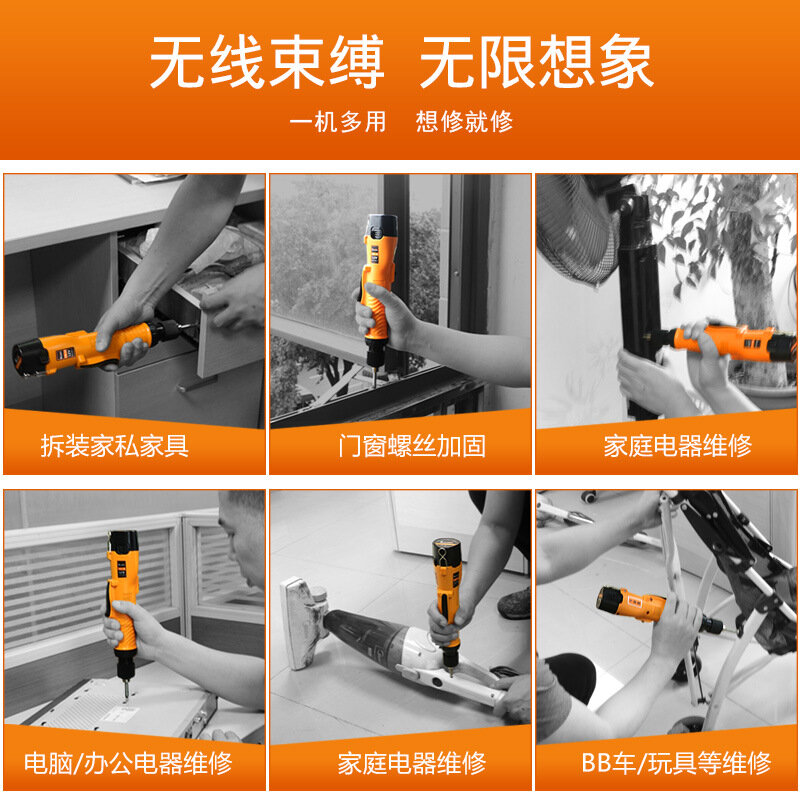 无线束缚 无限想象

一机多用 想修就修

拆装家私家具

门窗螺丝加固

家庭电器维修

电脑/办公电器维修

家庭电器维修

BB车/玩具等维修