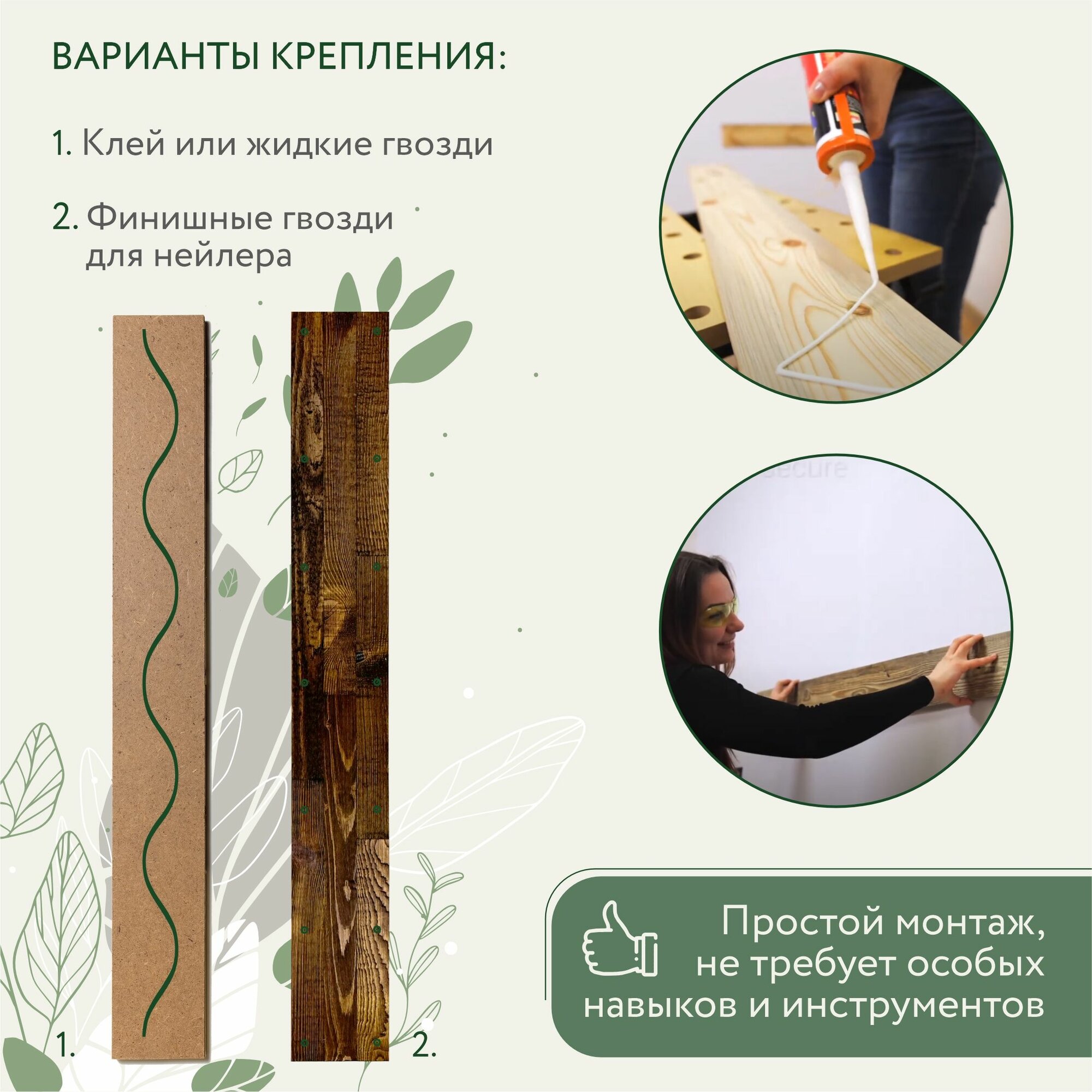 ВАРИАНТЫ КРЕПЛЕНИЯ:

1. Клей или жидкие гвозди

2. Финишные гвозди для нейлера

secure

1.

2.

Простой монтаж, не требует особых навыков и инструментов