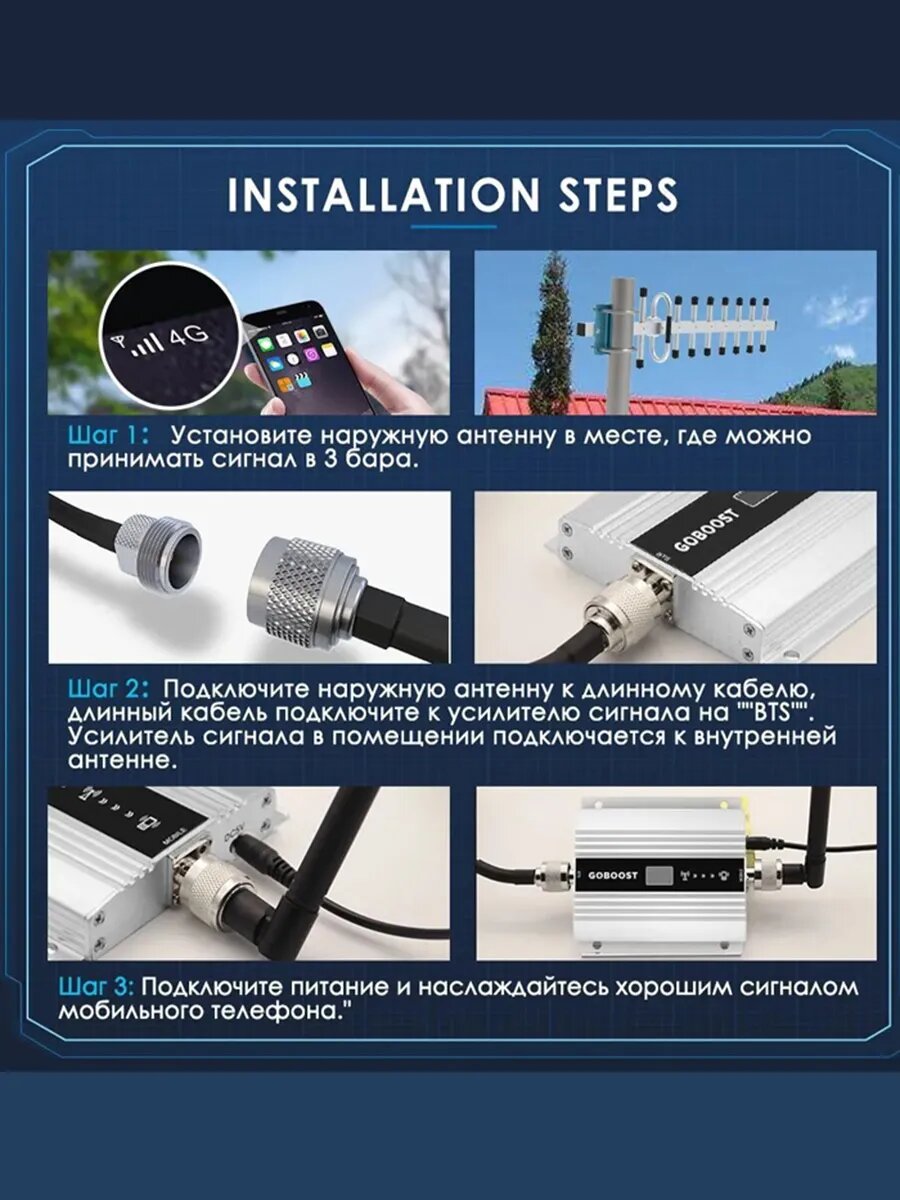 INSTALLATION STEPS

4G

Шаг 1: Установите наружную антенну в месте, где можно принимать сигнал в 3 бара.

GOBOOST

BTS

Шаг 2: Подключите наружную антенну к длинному кабелю, длинный кабель подключите к усилителю сигнала на ""BTS"". Усилитель сигнала в помещении подключается к внутренней антенне.

MOBILE

DC5V

GOBOOST

Шаг 3: Подключите питание и наслаждайтесь хорошим сигналом мобильного телефона."