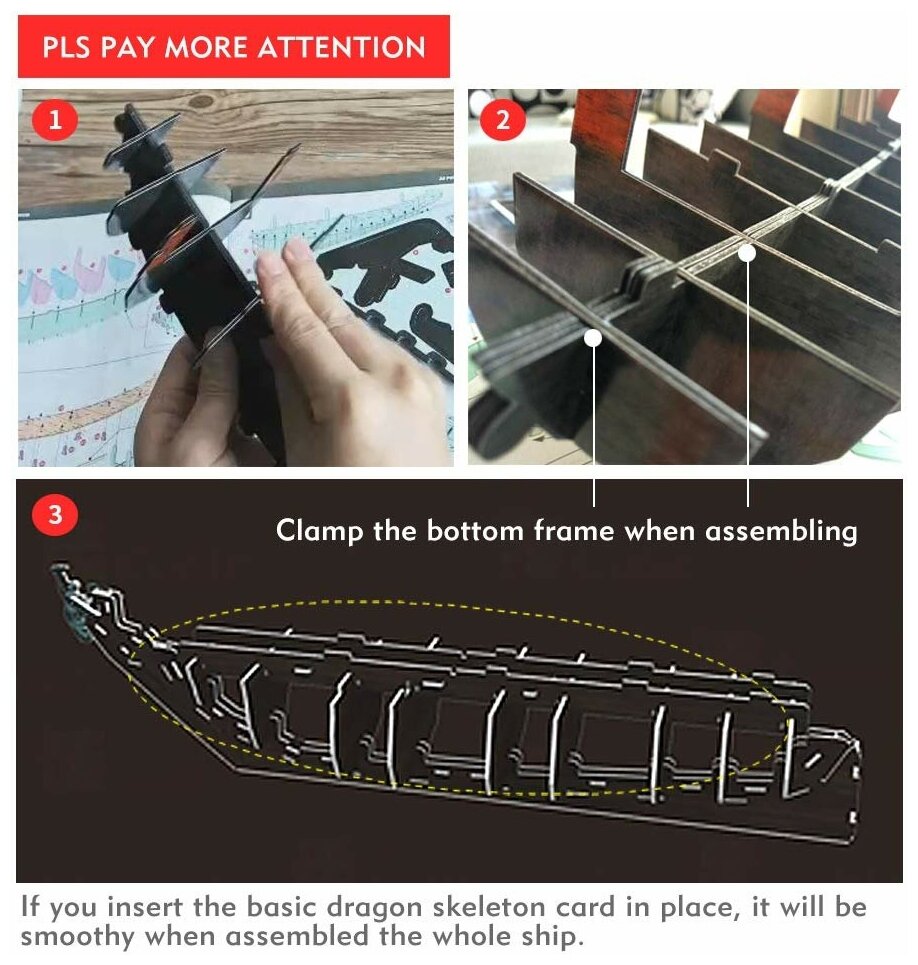 PLS PAY MORE ATTENTION

1

2

3

Clamp the bottom frame when assembling

If you insert the basic dragon skeleton card in place, it will be smoothy when assembled the whole ship.