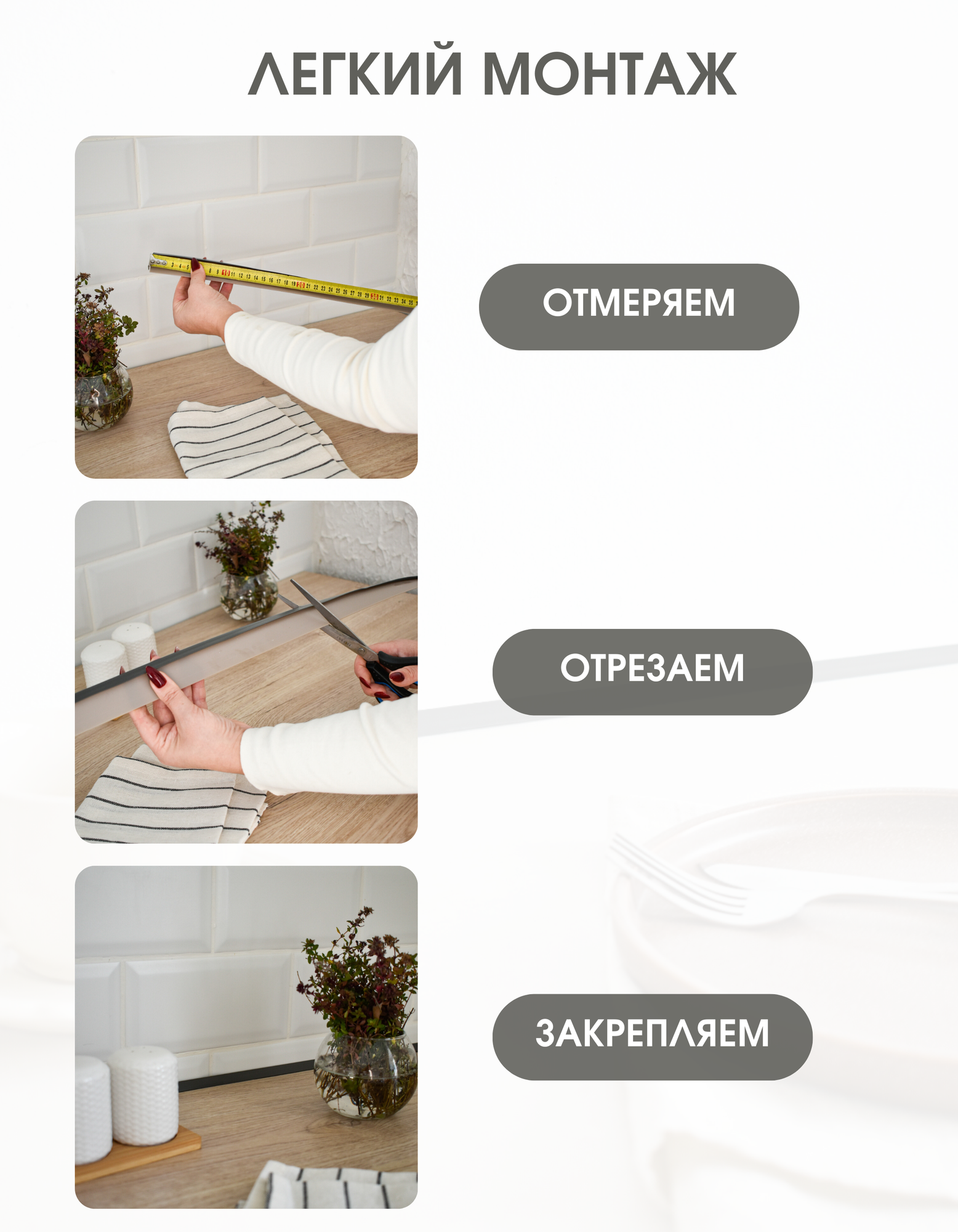 ЛЕГКИЙ МОНТАЖ

ОТМЕРЯЕМ

ОТРЕЗАЕМ

ЗАКРЕПЛЯЕМ