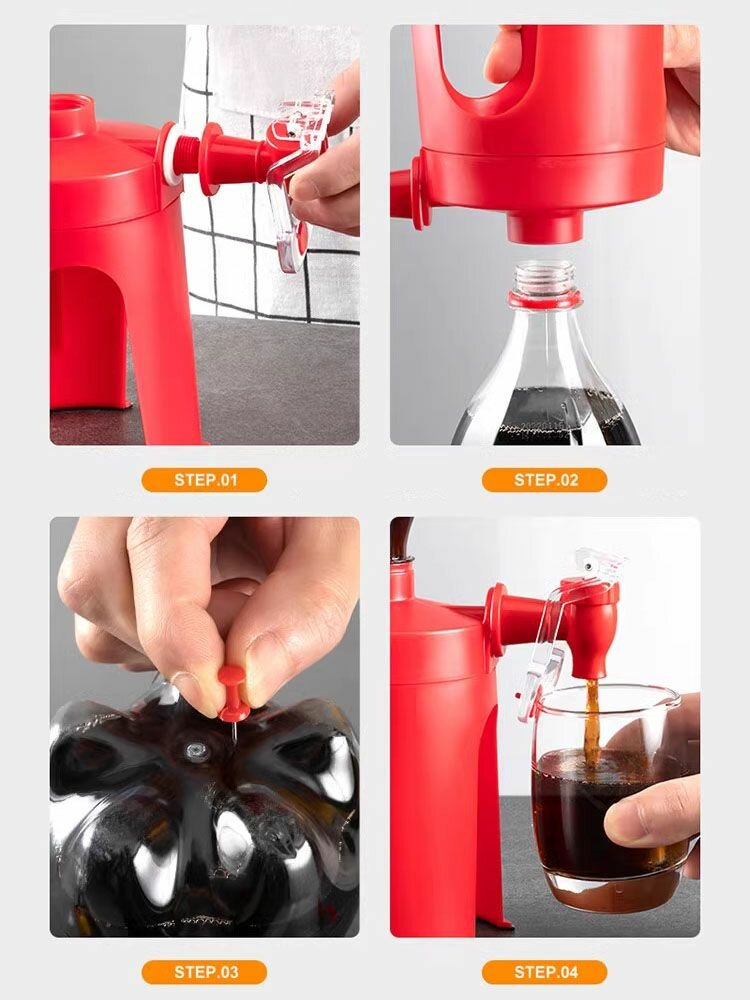 STEP.01

STEP.02

STEP.03

STEP.04