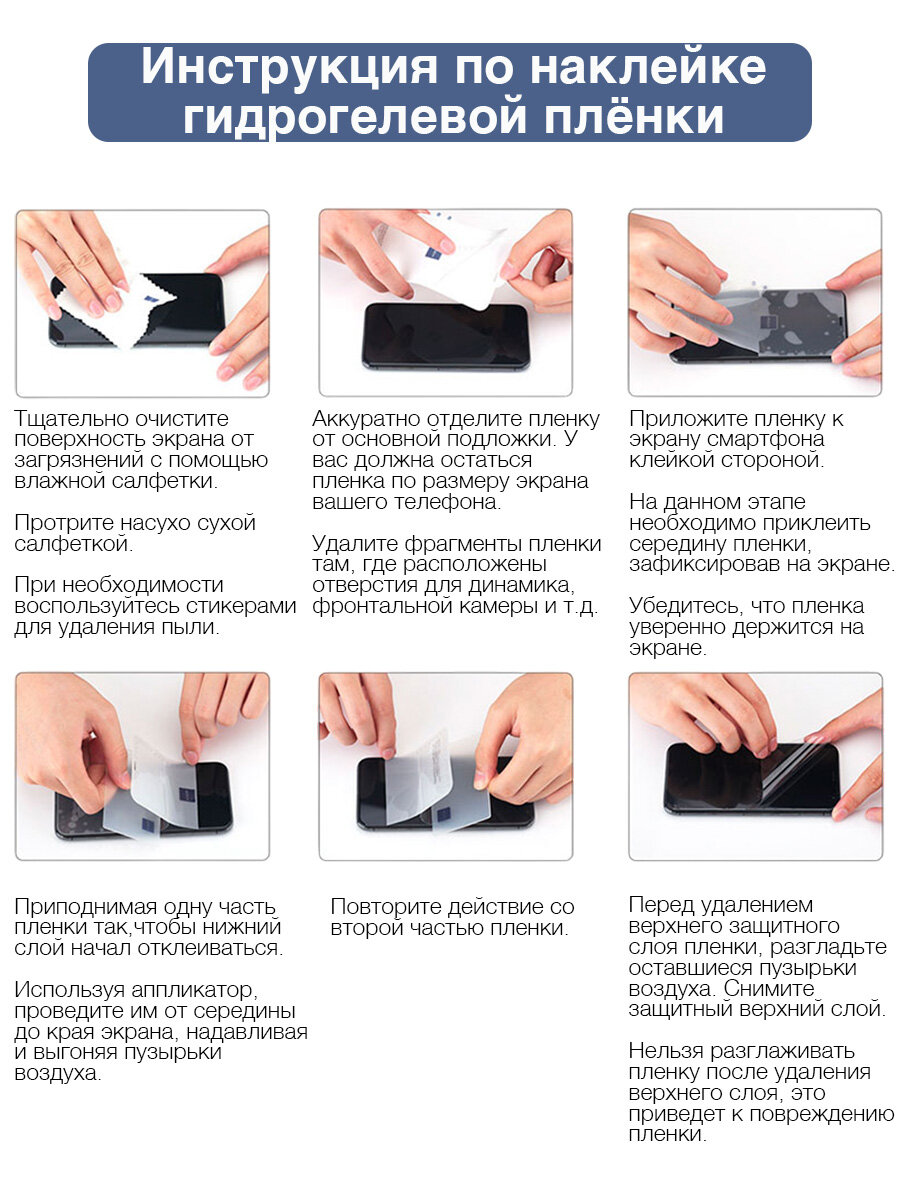 Инструкция по наклейке гидрогелевой плёнки

Тщательно очистите поверхность экрана от загрязнений с помощью влажной салфетки.

Протрите насухо сухой салфеткой.

При необходимости воспользуйтесь стикерами для удаления пыли.

Аккуратно отделите пленку от основной подложки. У вас должна остаться пленка по размеру экрана вашего телефона.

Удалите фрагменты пленки там, где расположены отверстия для динамика, фронтальной камеры и т.д.

Приложите пленку к экрану смартфона клейкой стороной.

На данном этапе необходимо приклеить середину пленки, зафиксировав на экране.

Убедитесь, что пленка уверенно держится на экране.

Приподнимая одну часть пленки так,чтобы нижний слой начал отклеиваться.

Используя аппликатор, проведите им от середины до края экрана, надавливая и выгоняя пузырьки воздуха.

Повторите действие со второй частью пленки.

Перед удалением верхнего защитного слоя пленки, разгладьте оставшиеся пузырьки воздуха. Снимите защитный верхний слой.

Нельзя разглаживать пленку после удаления верхнего слоя, это приведет к повреждению пленки.