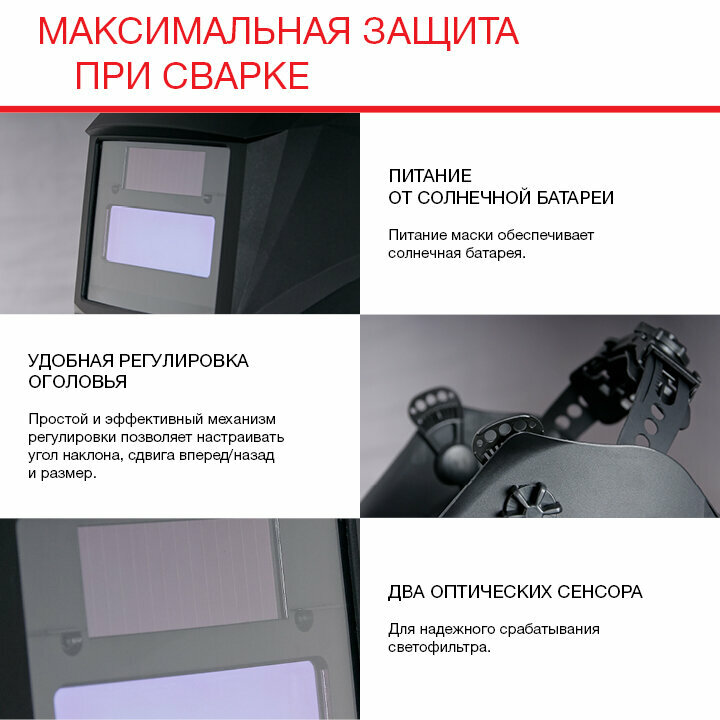 МАКСИМАЛЬНАЯ ЗАЩИТА ПРИ СВАРКЕ

ПИТАНИЕ ОТ СОЛНЕЧНОЙ БАТАРЕИ

Питание маски обеспечивает солнечная батарея.

УДОБНАЯ РЕГУЛИРОВКА ОГОЛОВЬЯ

Простой и эффективный механизм регулировки позволяет настраивать угол наклона, сдвига вперед/назад и размер.

ДВА ОПТИЧЕСКИХ СЕНСОРА

Для надежного срабатывания светофильтра.