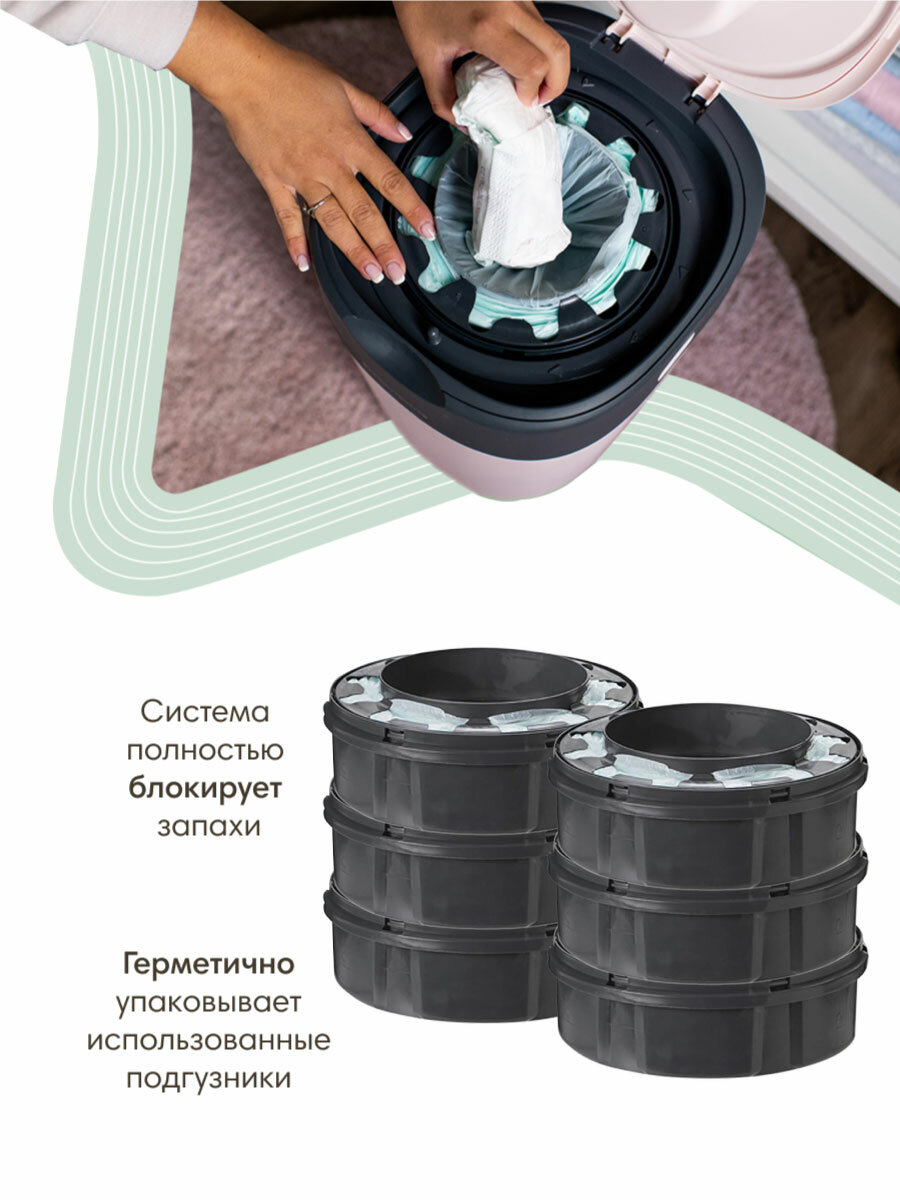 Система полностью блокирует запахи

Герметично упаковывает использованные подгузники