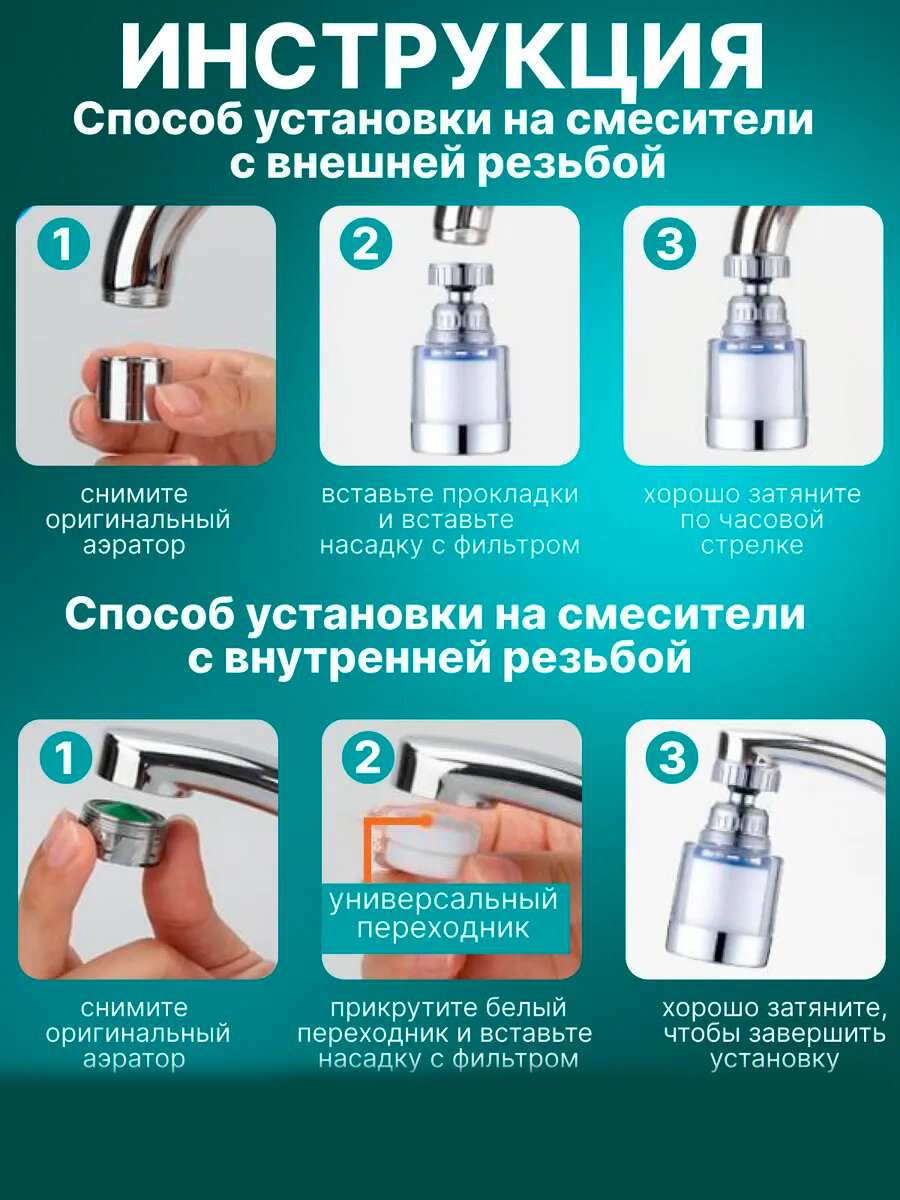 ИНСТРУКЦИЯ
Способ установки на смесители с внешней резьбой

1
снимите оригинальный аэратор

2
вставьте прокладки и вставьте насадку с фильтром

3
хорошо затяните по часовой стрелке

Способ установки на смесители с внутренней резьбой

1
снимите оригинальный аэратор

2
универсальный переходник
прикрутите белый переходник и вставьте насадку с фильтром

3
хорошо затяните, чтобы завершить установку