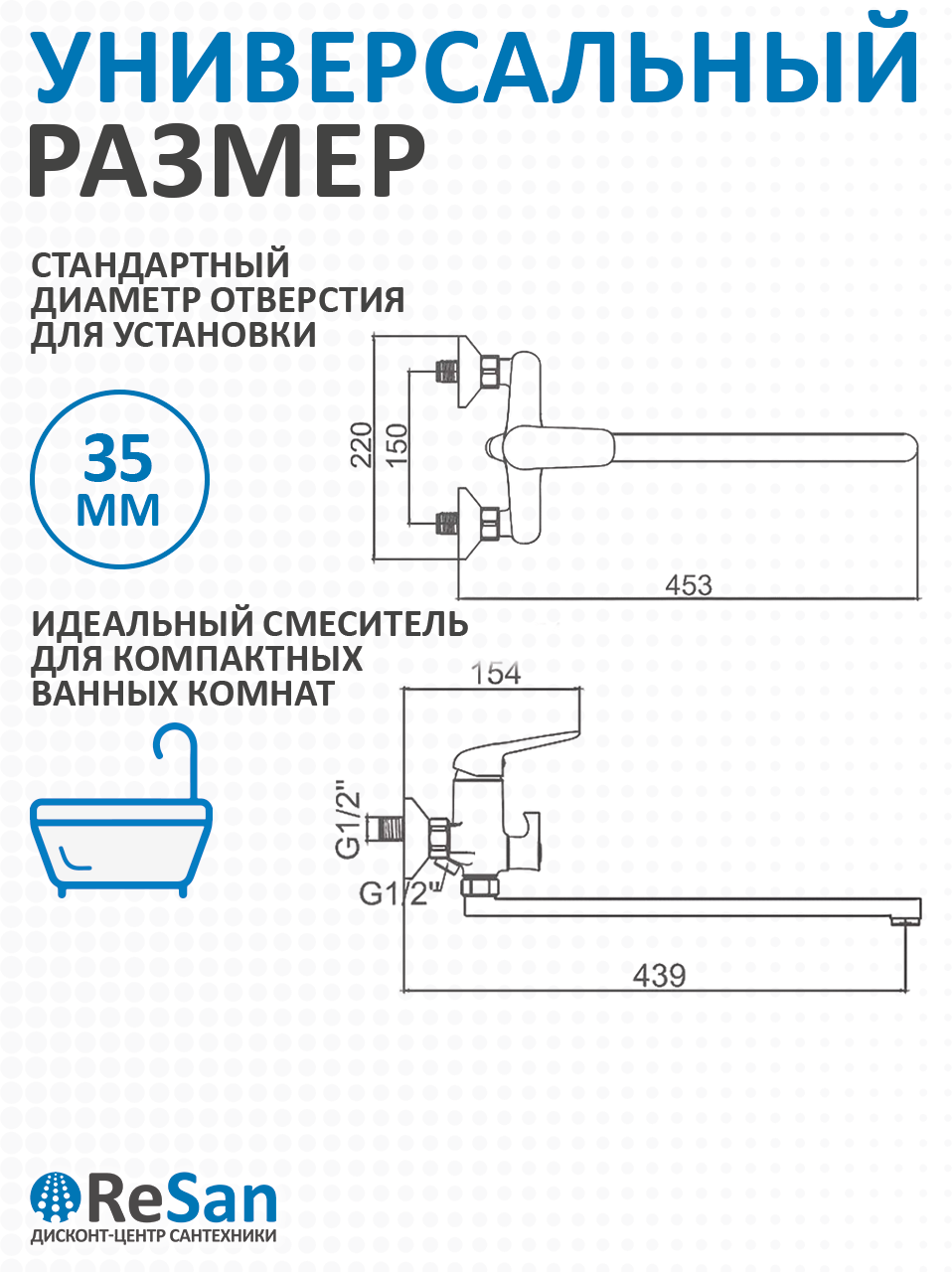 УНИВЕРСАЛЬНЫЙ РАЗМЕР

СТАНДАРТНЫЙ ДИАМЕТР ОТВЕРСТИЯ ДЛЯ УСТАНОВКИ

35 мм

220
150
453

ИДЕАЛЬНЫЙ СМЕСИТЕЛЬ ДЛЯ КОМПАКТНЫХ ВАННЫХ КОМНАТ

154
G1/2"
G1/2"
439

ReSan
ДИСКОНТ-ЦЕНТР САНТЕХНИКИ