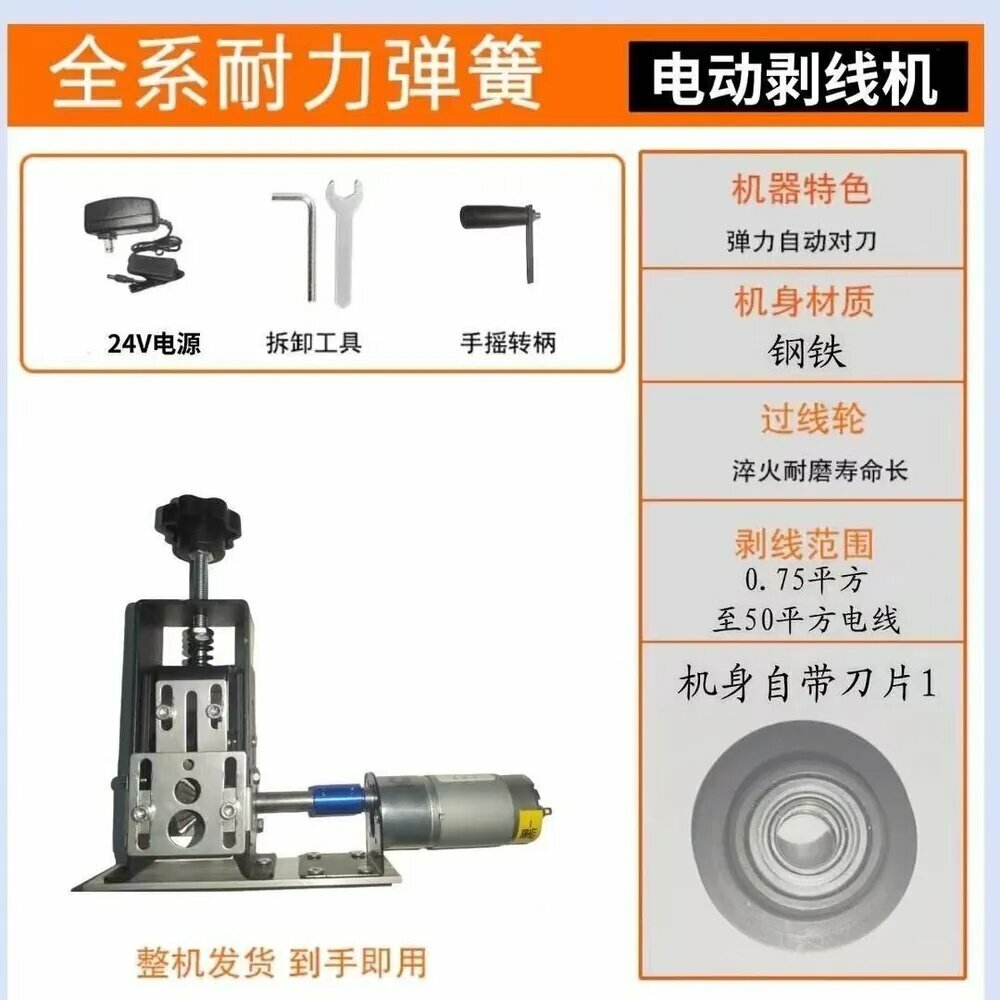 全系耐力弹簧

电动剥线机

24V电源

拆卸工具

手摇转柄

机器特色

弹力自动对刀

机身材质

钢铁

过线轮

淬火耐磨寿命长

剥线范围

0.75平方
至50平方电线

机身自带刀片1

整机发货 到手即用