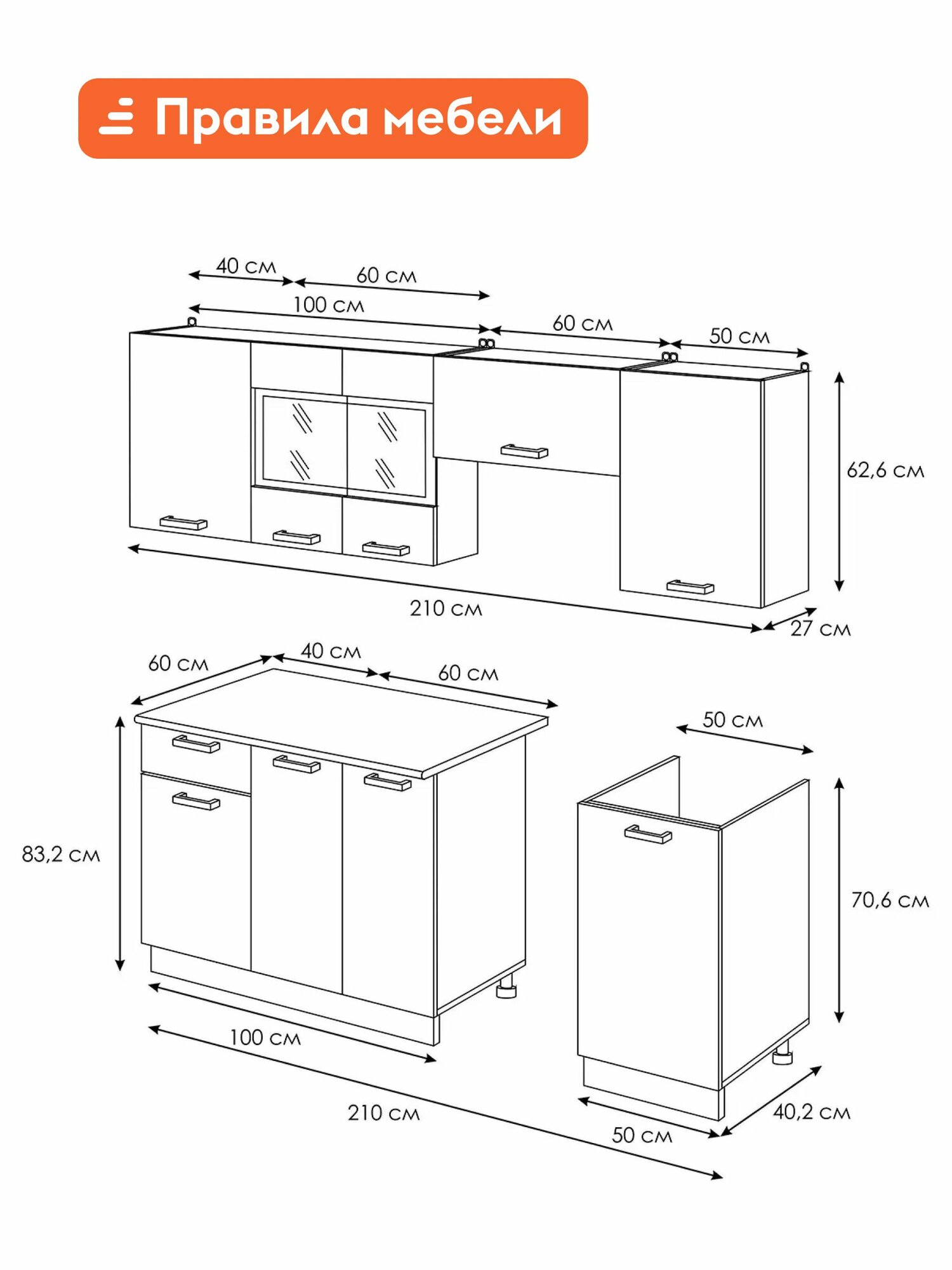 Правила мебели

40 см
60 см
100 см
60 см
50 см
62,6 см
210 см
27 см

60 см
40 см
60 см
50 см
83,2 см
70,6 см
100 см
210 см
50 см
40,2 см