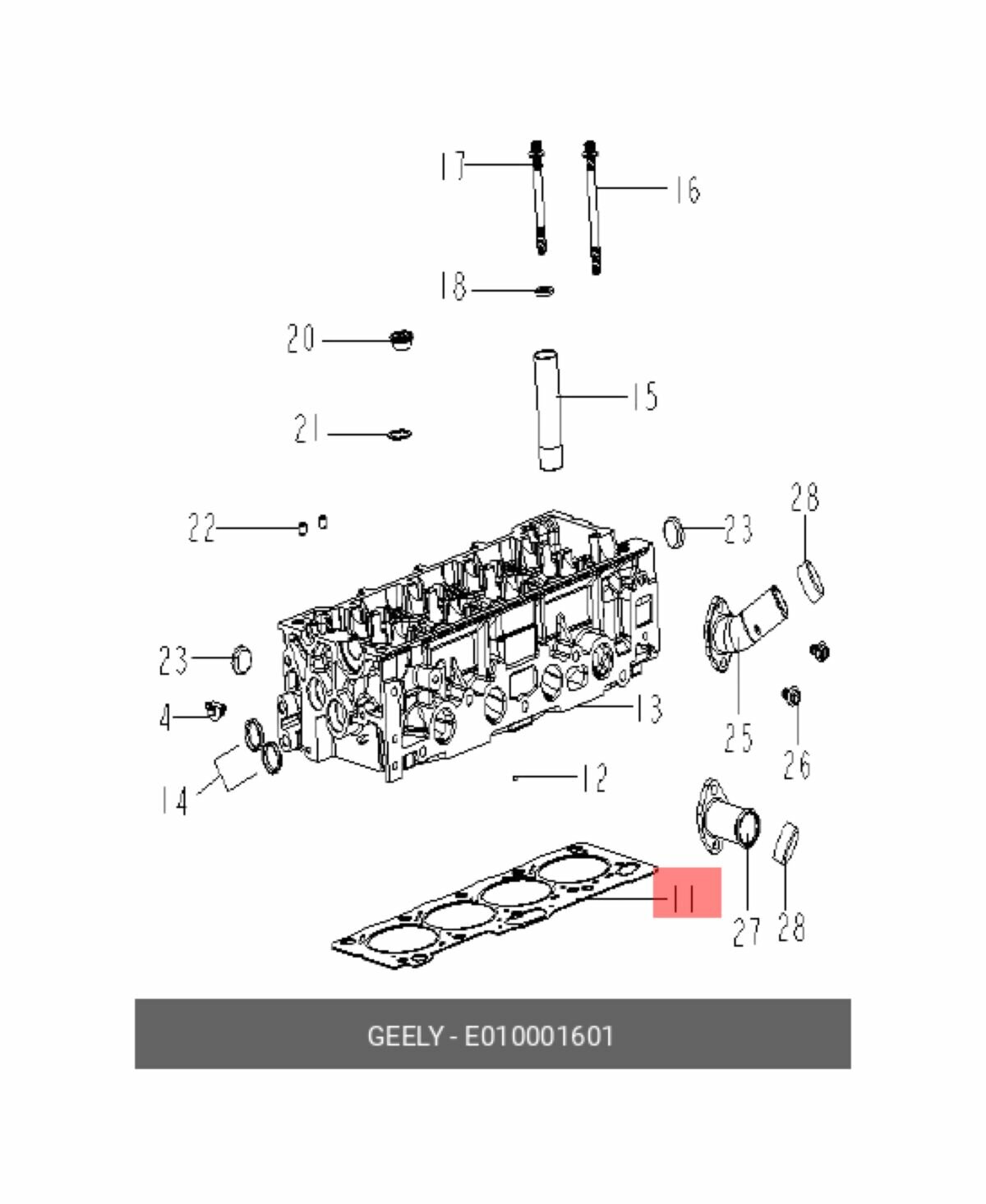 17
16
18
20
15
21
22
23
28
23
4
13
25
26
14
12
11
27
28
GEELY - E010001601